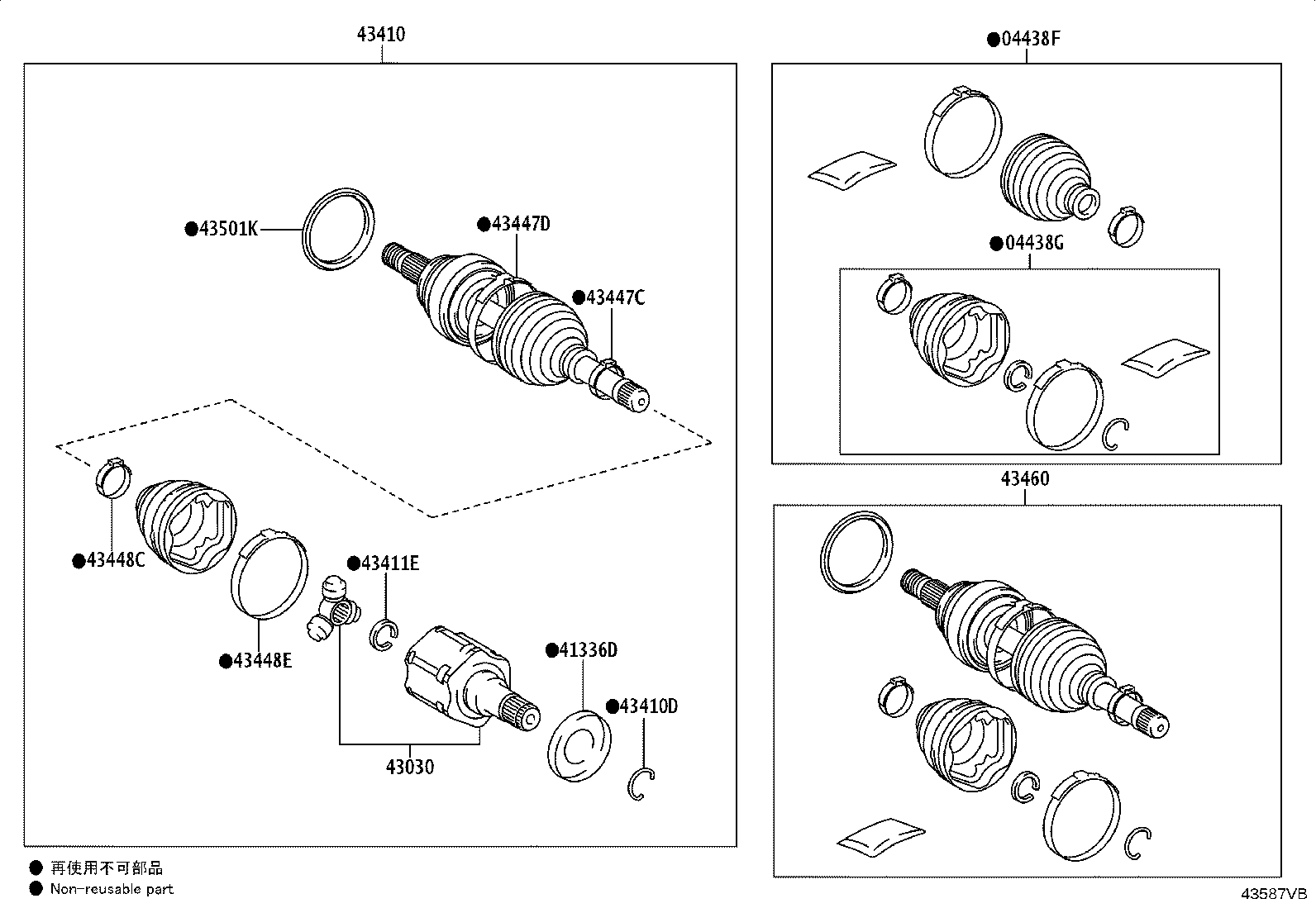 43410

●43501K

●43447D

●43447C

●43448C

●43411E

●43448E

●41336D

●43410D

43030

●04438F

●04438G

43460

● 再使用不可部品
● Non-reusable part

43587VB