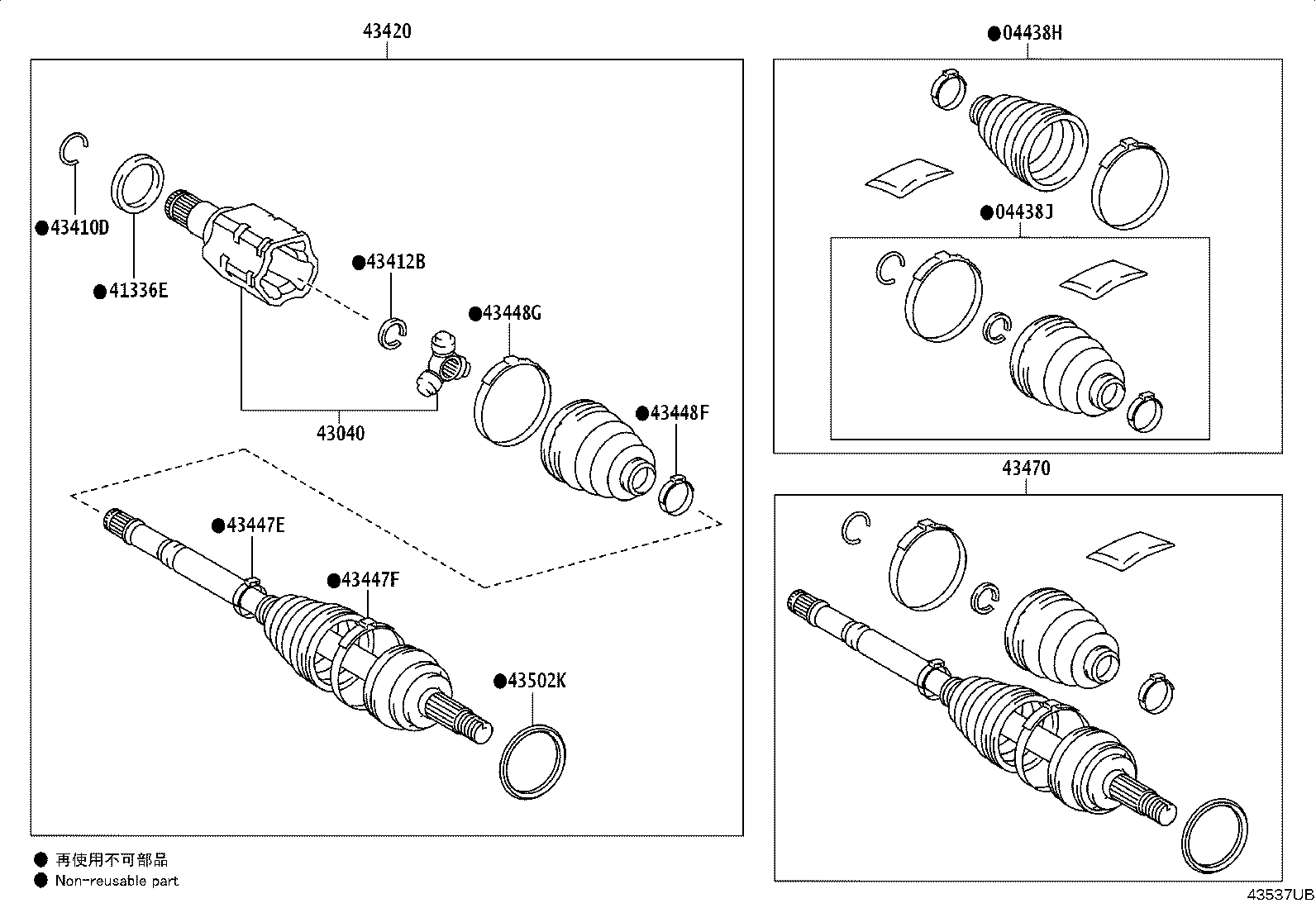 43420

●43410D
●41336E
●43412B
●43448G
43040
●43448F
●43447E
●43447F
●43502K

●04438H
●04438J

43470

● 再使用不可部品
● Non-reusable part

43537UB