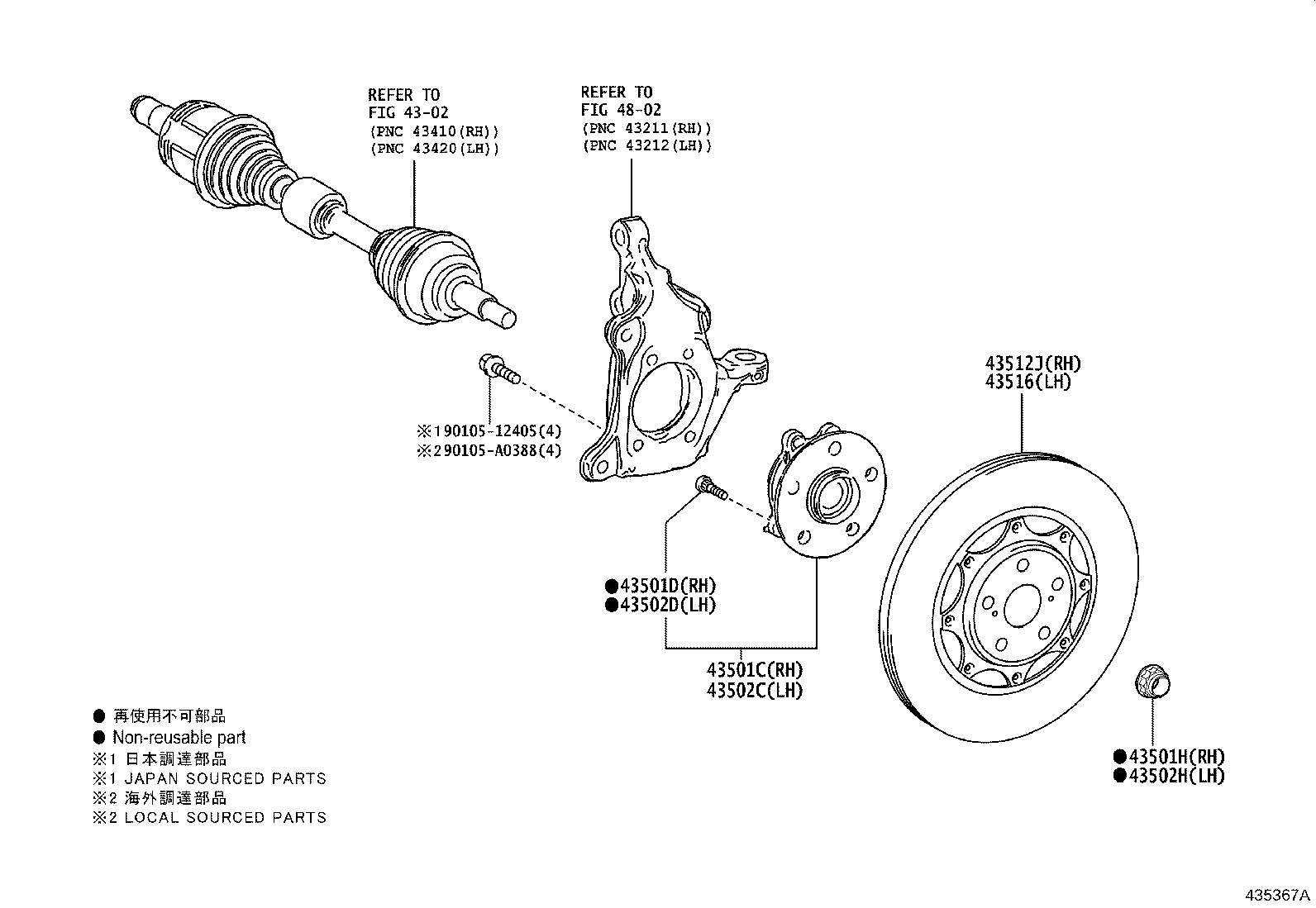 REFER TO
FIG 43-02
(PNC 43410(RH))
(PNC 43420(LH))

REFER TO
FIG 48-02
(PNC 43211(RH))
(PNC 43212(LH))

※1 90105-12405(4)
※2 90105-A0388(4)

43512J(RH)
43516(LH)

●43501D(RH)
●43502D(LH)

43501C(RH)
43502C(LH)

●43501H(RH)
●43502H(LH)

● 再使用不可部品
● Non-reusable part
※1 日本調達部品
※1 JAPAN SOURCED PARTS
※2 海外調達部品
※2 LOCAL SOURCED PARTS

435367A