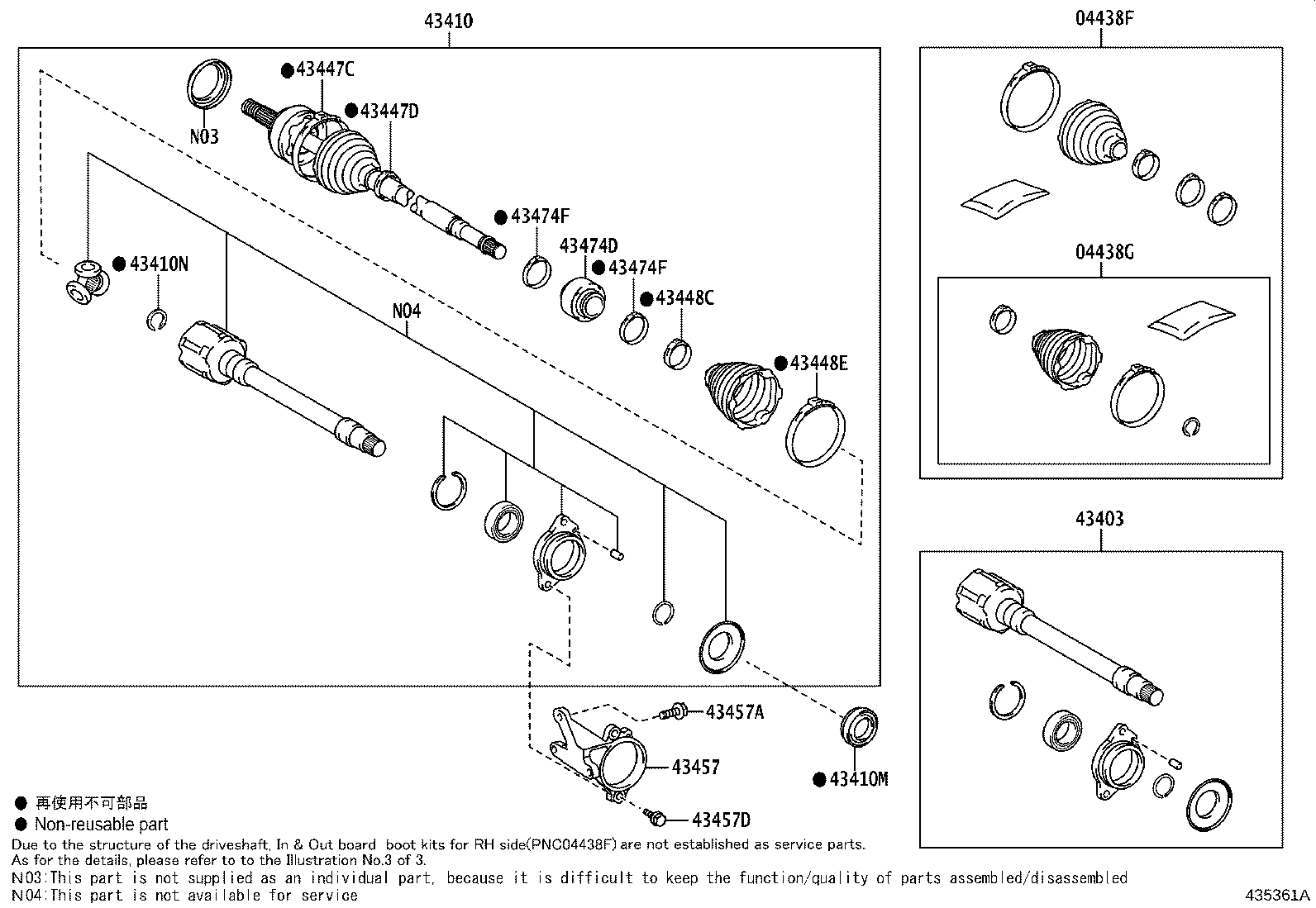 43410

04438F

●43447C

●43447D

N03

●43474F

43474D

●43474F

●43410N

●43448C

N04

●43448E

04438G

43403

43457A

43457

●43410M

43457D

● 再使用不可部品
● Non-reusable part

Due to the structure of the driveshaft, In & Out board boot kits for RH side(PNC04438F) are not established as service parts.
As for the details, please refer to to the Illustration No.3 of 3.
N03:This part is not supplied as an individual part, because it is difficult to keep the function/quality of parts assembled/disassembled
N04:This part is not available for service

435361A