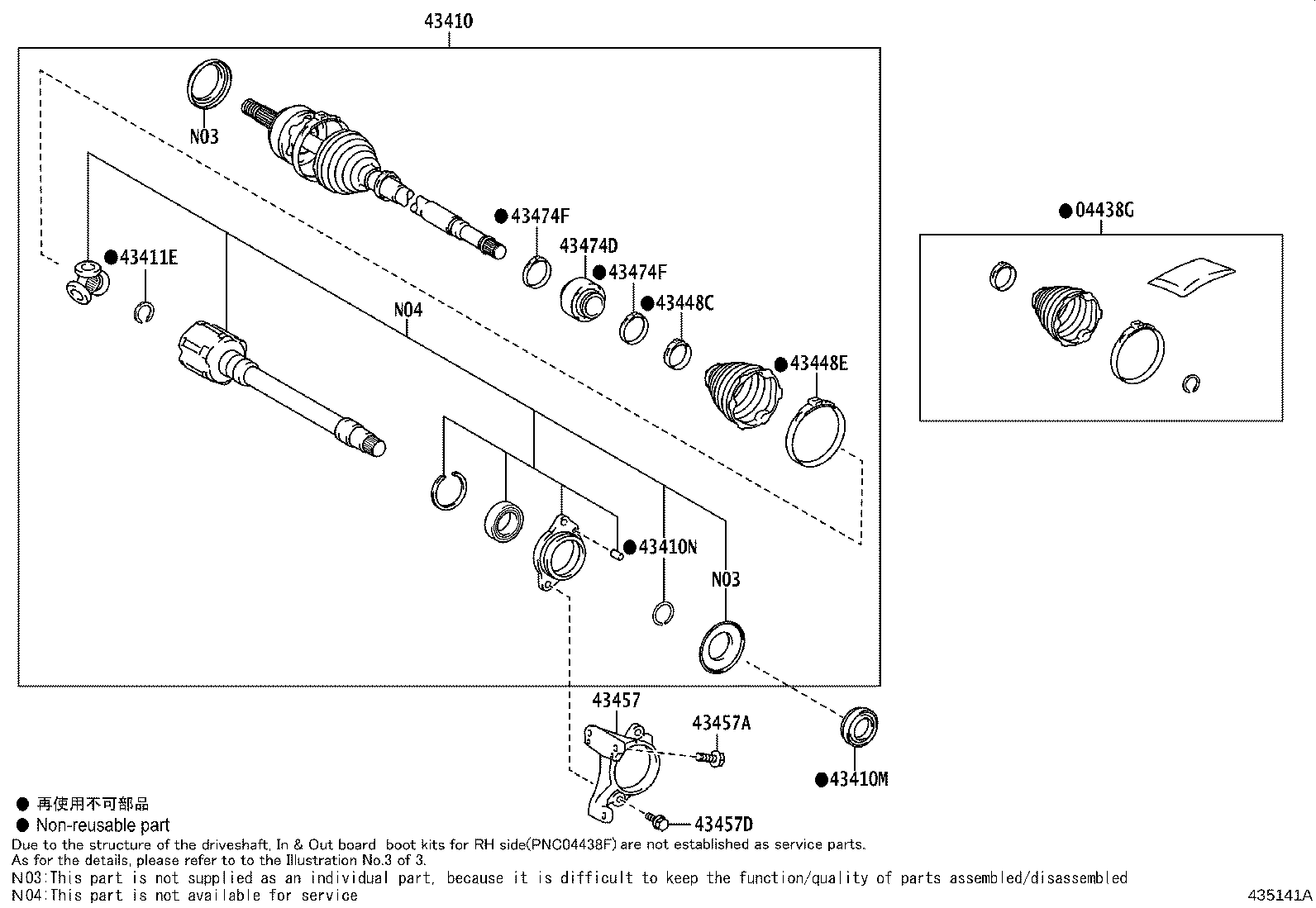 43410

N03

●43474F

43474D

●43474F

●43448C

●43411E

N04

●43448E

●04438G

●43410N

N03

43457

43457A

●43410M

43457D

● 再使用不可部品

● Non-reusable part

Due to the structure of the driveshaft, In & Out board boot kits for RH side(PNC04438F) are not established as service parts.
As for the details, please refer to to the Illustration No.3 of 3.
N03:This part is not supplied as an individual part, because it is difficult to keep the function/quality of parts assembled/disassembled
N04:This part is not available for service

435141A