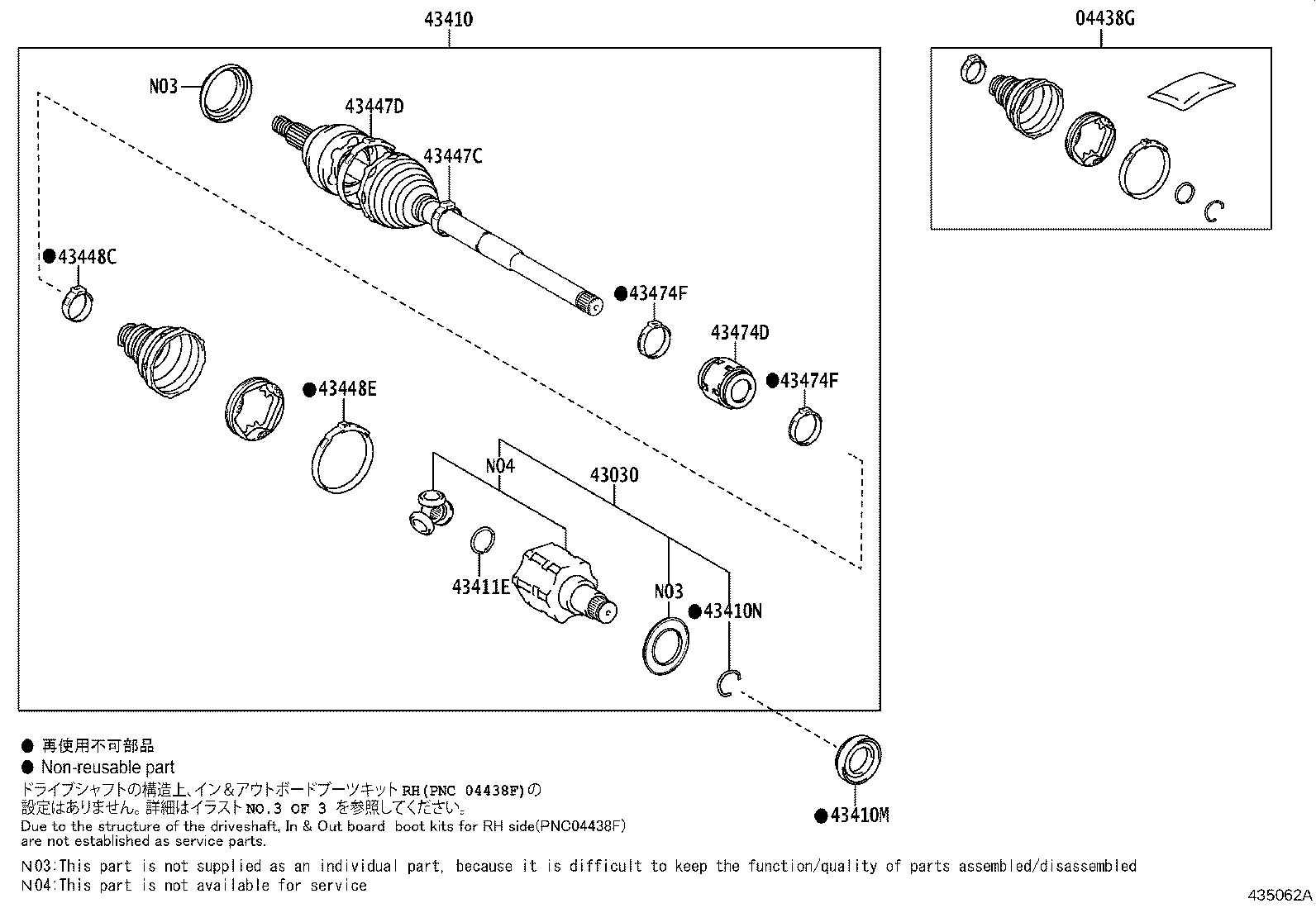 43410

04438G

N03

43447D

43447C

●43448C

●43474F

43474D

●43474F

●43448E

N04

43030

43411E

N03

●43410N

●43410M

● 再使用不可部品
● Non-reusable part
ドライブシャフトの構造上、イン＆アウトボードブーツキットRH(PNC 04438F)の設定はありません。詳細はイラストNO.3 OF 3 を参照してください。
Due to the structure of the driveshaft, In & Out board boot kits for RH side(PNC04438F) are not established as service parts.
N03:This part is not supplied as an individual part, because it is difficult to keep the function/quality of parts assembled/disassembled
N04:This part is not available for service

435062A