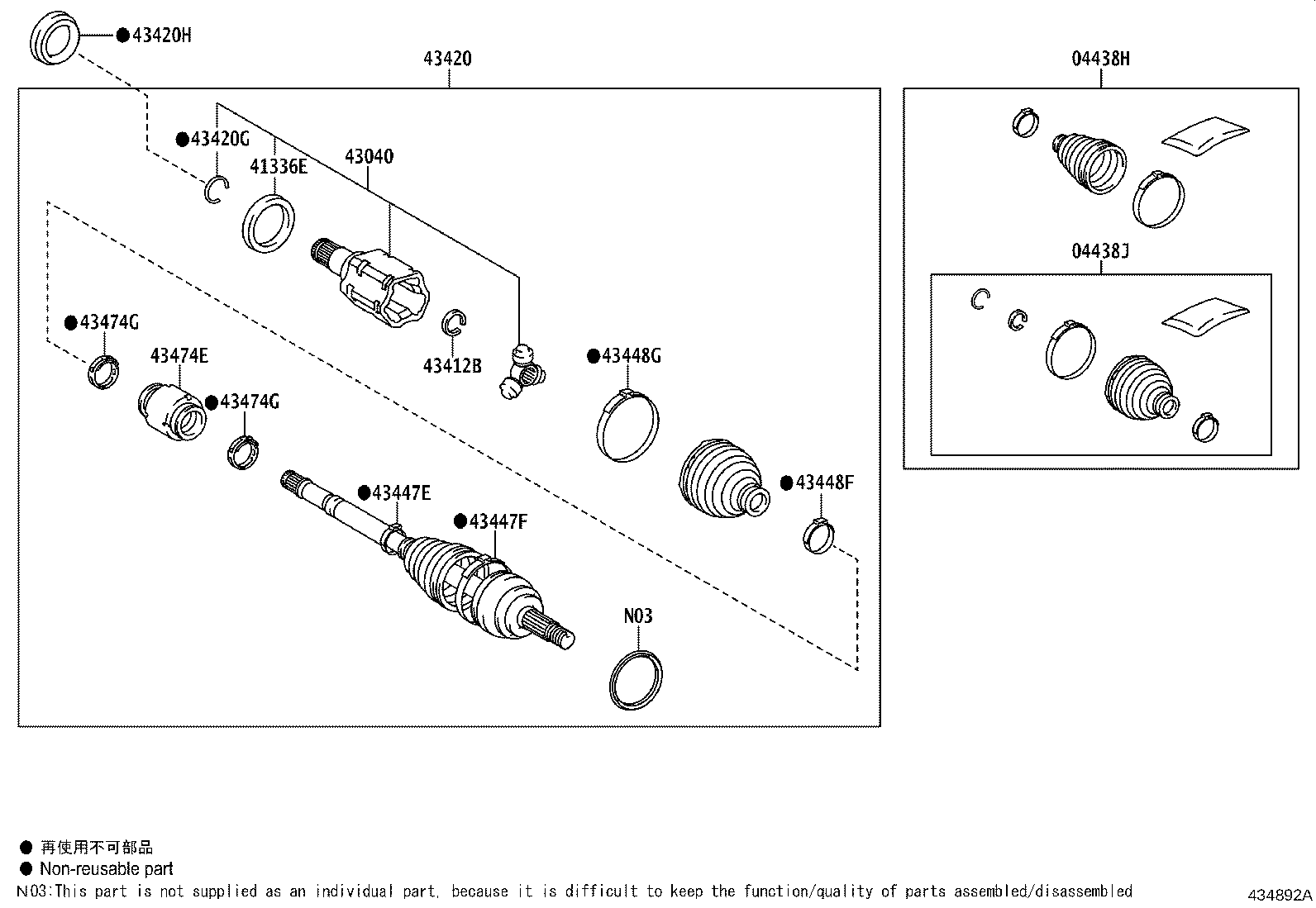 ●43420H

43420

04438H

●43420G

41336E

43040

04438J

●43474G

43474E

●43474G

43412B

●43448G

●43448F

●43447E

●43447F

N03

● 再使用不可部品
● Non-reusable part
N03:This part is not supplied as an individual part, because it is difficult to keep the function/quality of parts assembled/disassembled

434892A