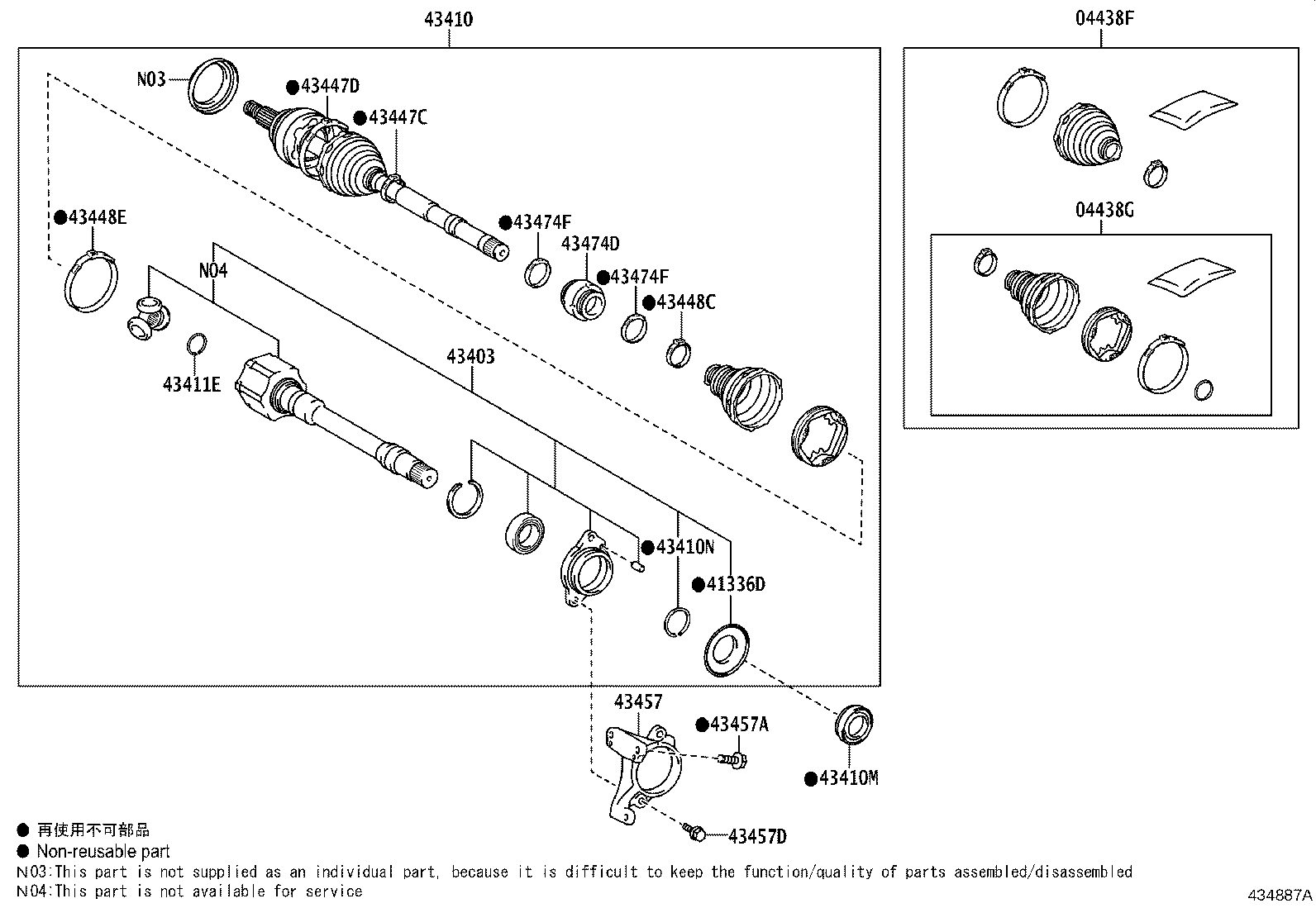 43410

04438F

N03
●43447D
●43447C
●43448E
●43474F
43474D
●43474F
●43448C
N04
43411E
43403

04438G

●43410N
●41336D
43457
●43457A
●43410M
43457D

● 再使用不可部品
● Non-reusable part
N03:This part is not supplied as an individual part, because it is difficult to keep the function/quality of parts assembled/disassembled
N04:This part is not available for service

434887A