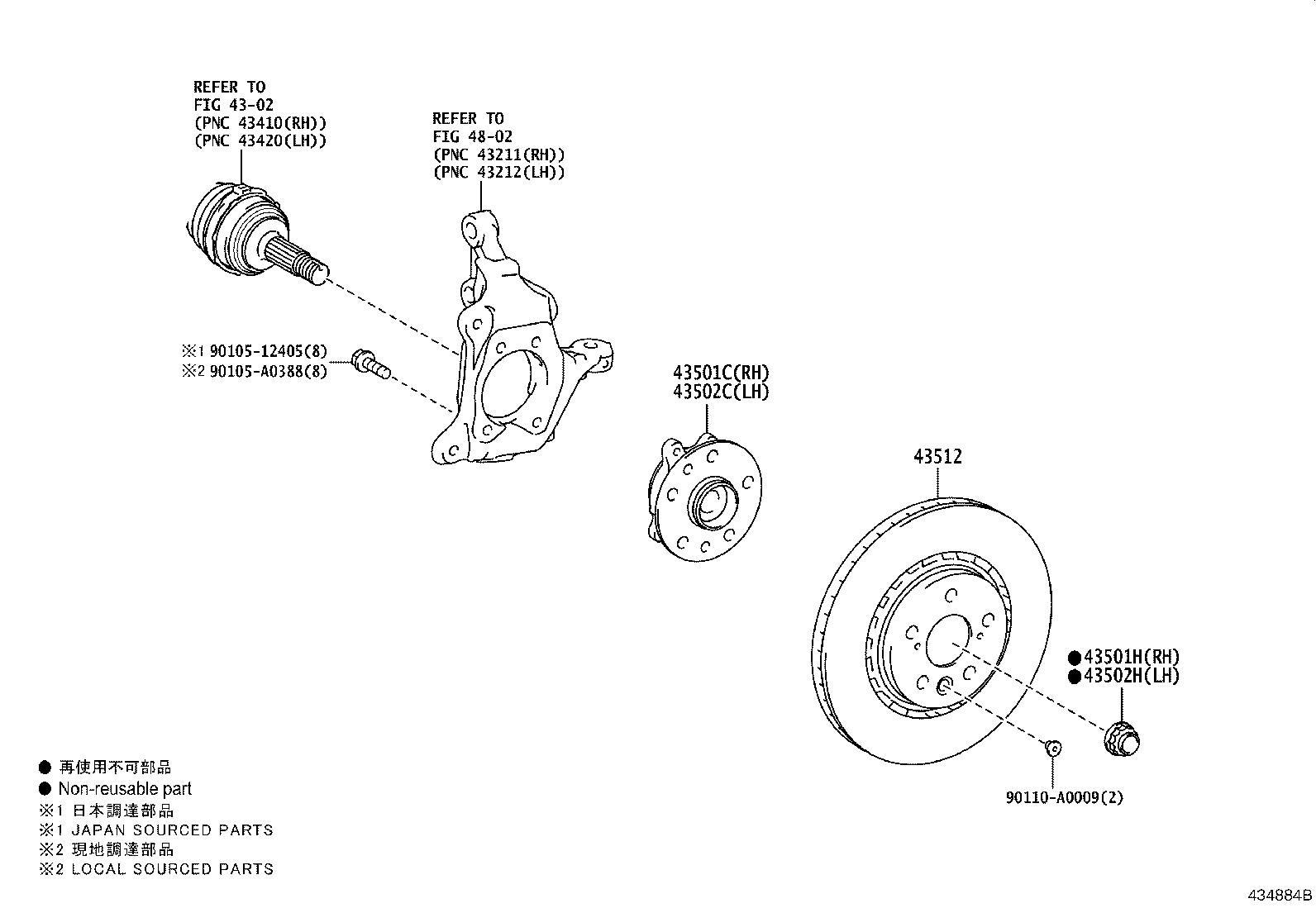 REFER TO
FIG 43-02
(PNC 43410(RH))
(PNC 43420(LH))

REFER TO
FIG 48-02
(PNC 43211(RH))
(PNC 43212(LH))

※1 90105-12405(8)
※2 90105-A0388(8)

43501C(RH)
43502C(LH)

43512

●43501H(RH)
●43502H(LH)

90110-A0009(2)

● 再使用不可部品
● Non-reusable part
※1 日本調達部品
※1 JAPAN SOURCED PARTS
※2 現地調達部品
※2 LOCAL SOURCED PARTS

434884B