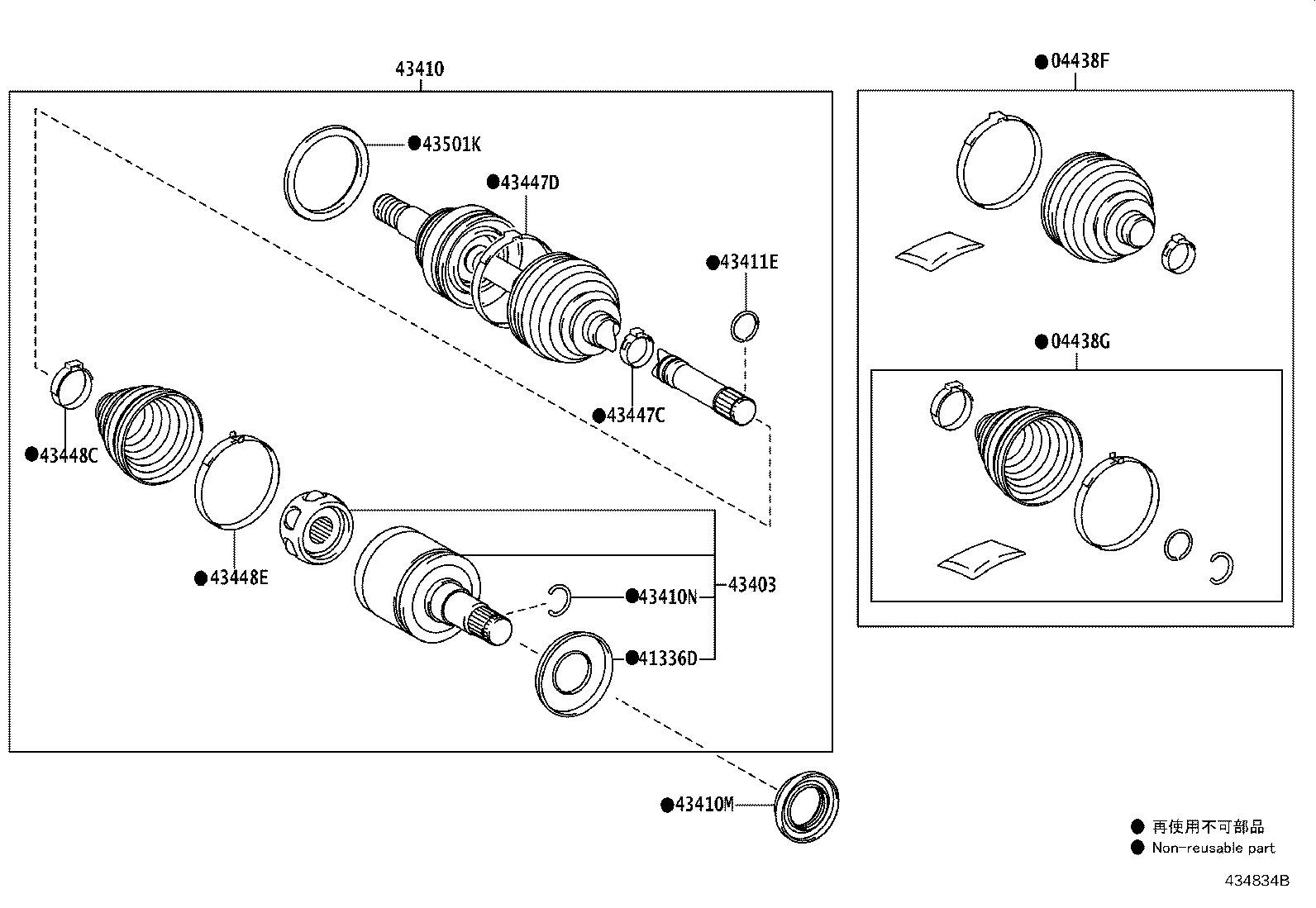 43410

●43501K

●43447D

●43411E

●43447C

●43448C

●43448E

43403

●43410N

●41336D

●43410M

●04438F

●04438G

● 再使用不可部品
● Non-reusable part

434834B