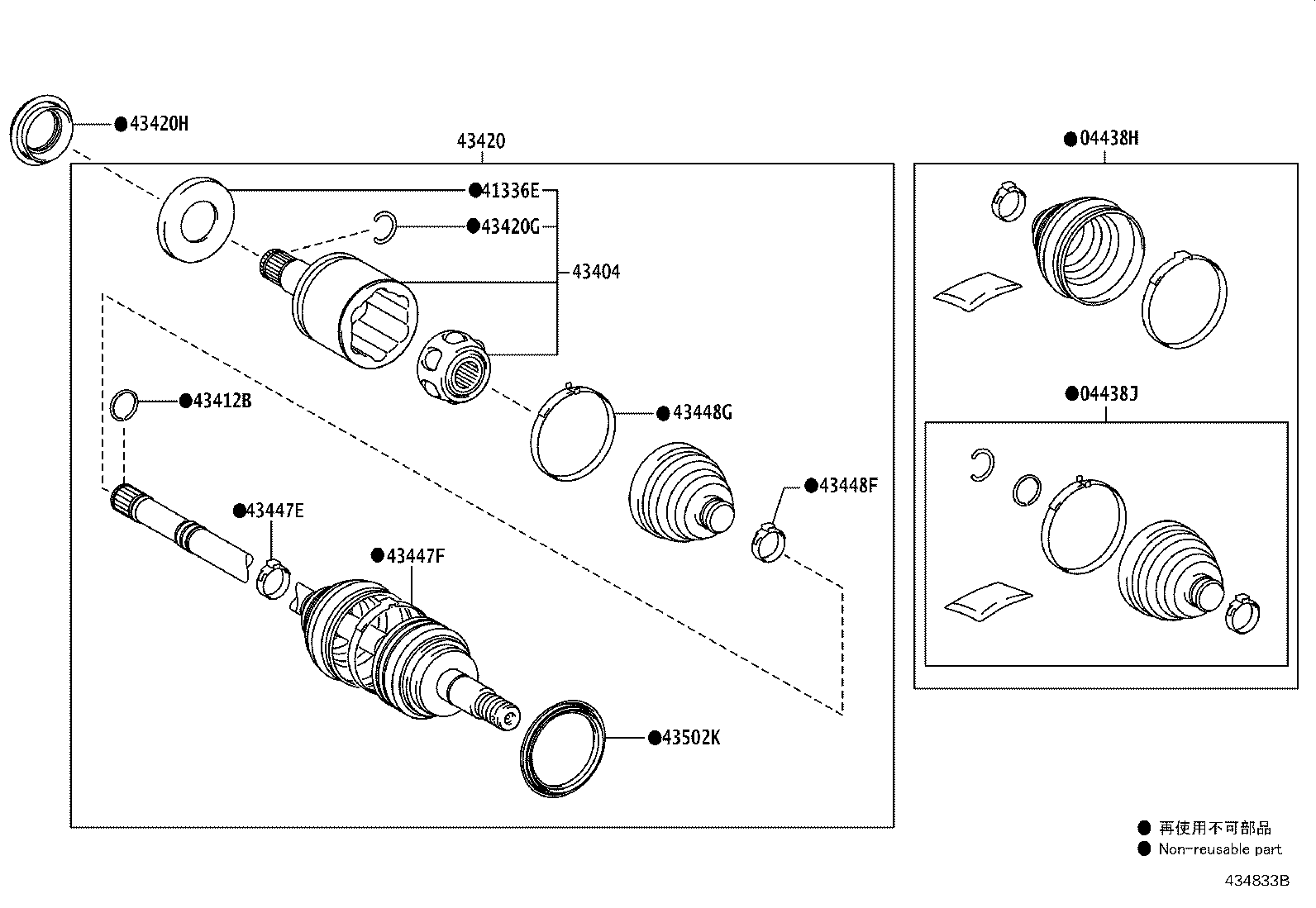 ●43420H

43420

●41336E

●43420G

43404

●43412B

●43448G

●43448F

●43447E

●43447F

●43502K

●04438H

●04438J

● 再使用不可部品
● Non-reusable part

434833B