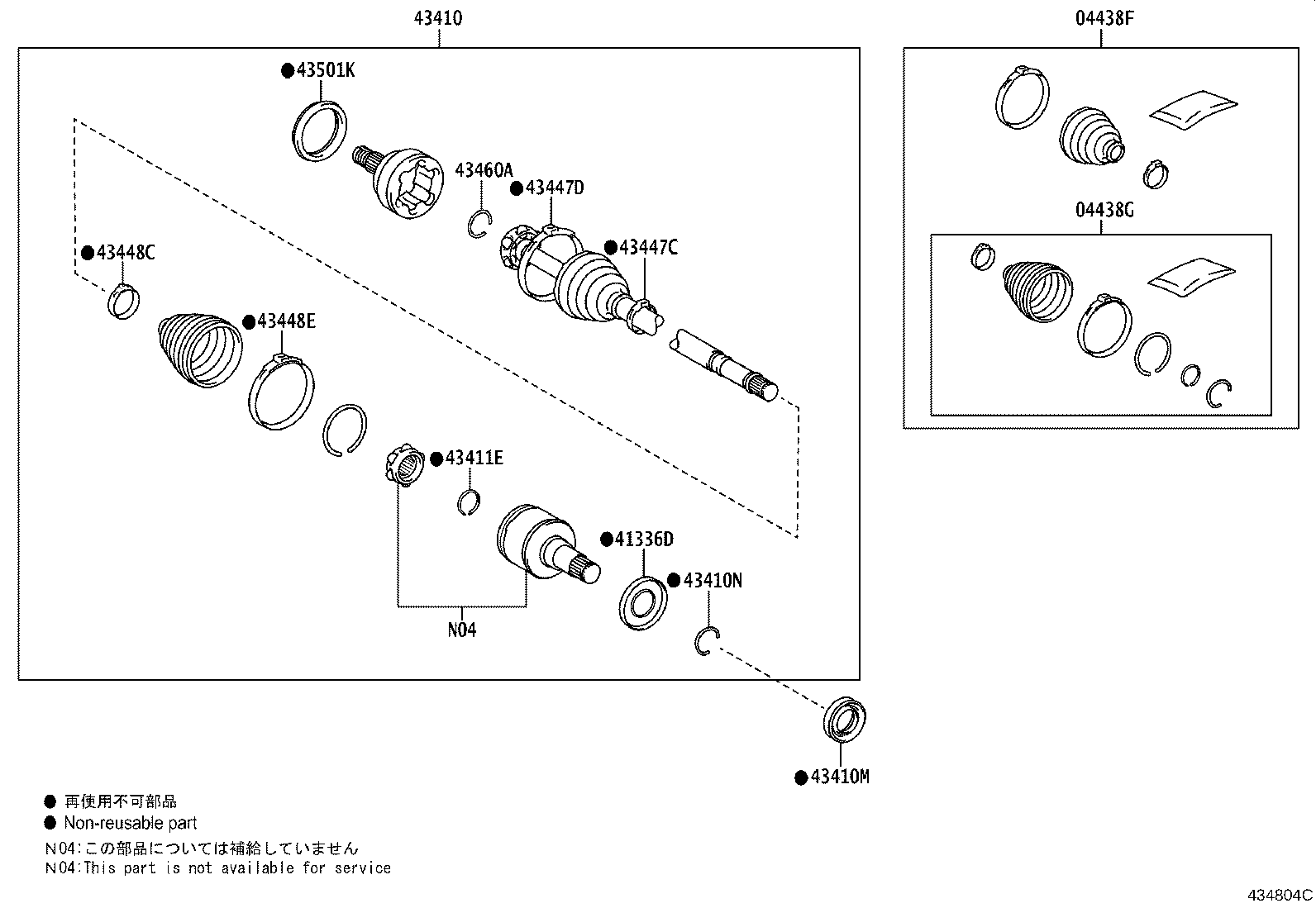 43410

04438F

●43501K

43460A

●43447D

●43447C

●43448C

●43448E

04438G

●43411E

●41336D

●43410N

N04

●43410M

● 再使用不可部品
● Non-reusable part
N04:この部品については補給していません
N04:This part is not available for service

434804C