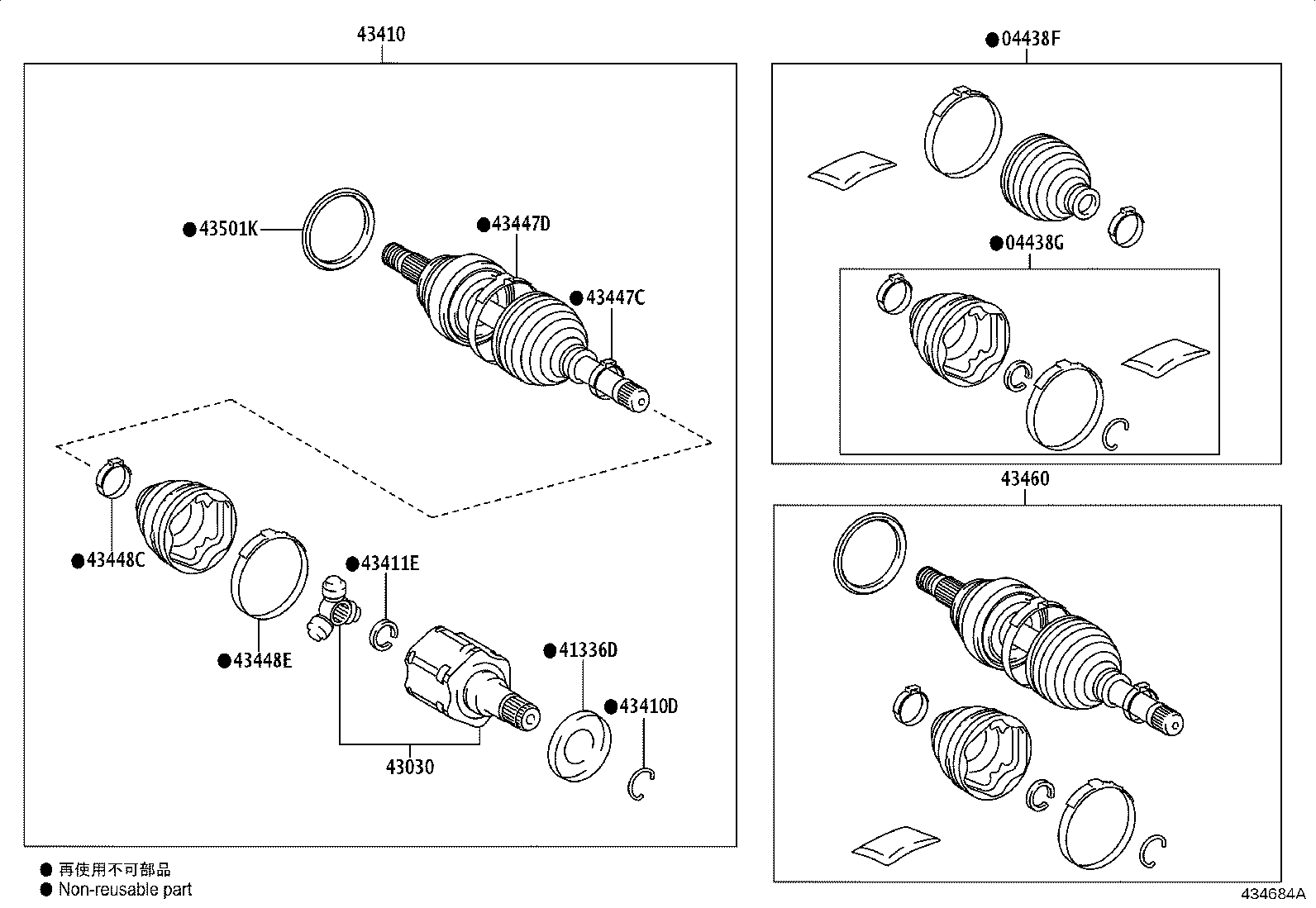 43410

●43501K

●43447D

●43447C

●43448C

●43411E

●43448E

●41336D

●43410D

43030

●04438F

●04438G

43460

● 再使用不可部品
● Non-reusable part

434684A