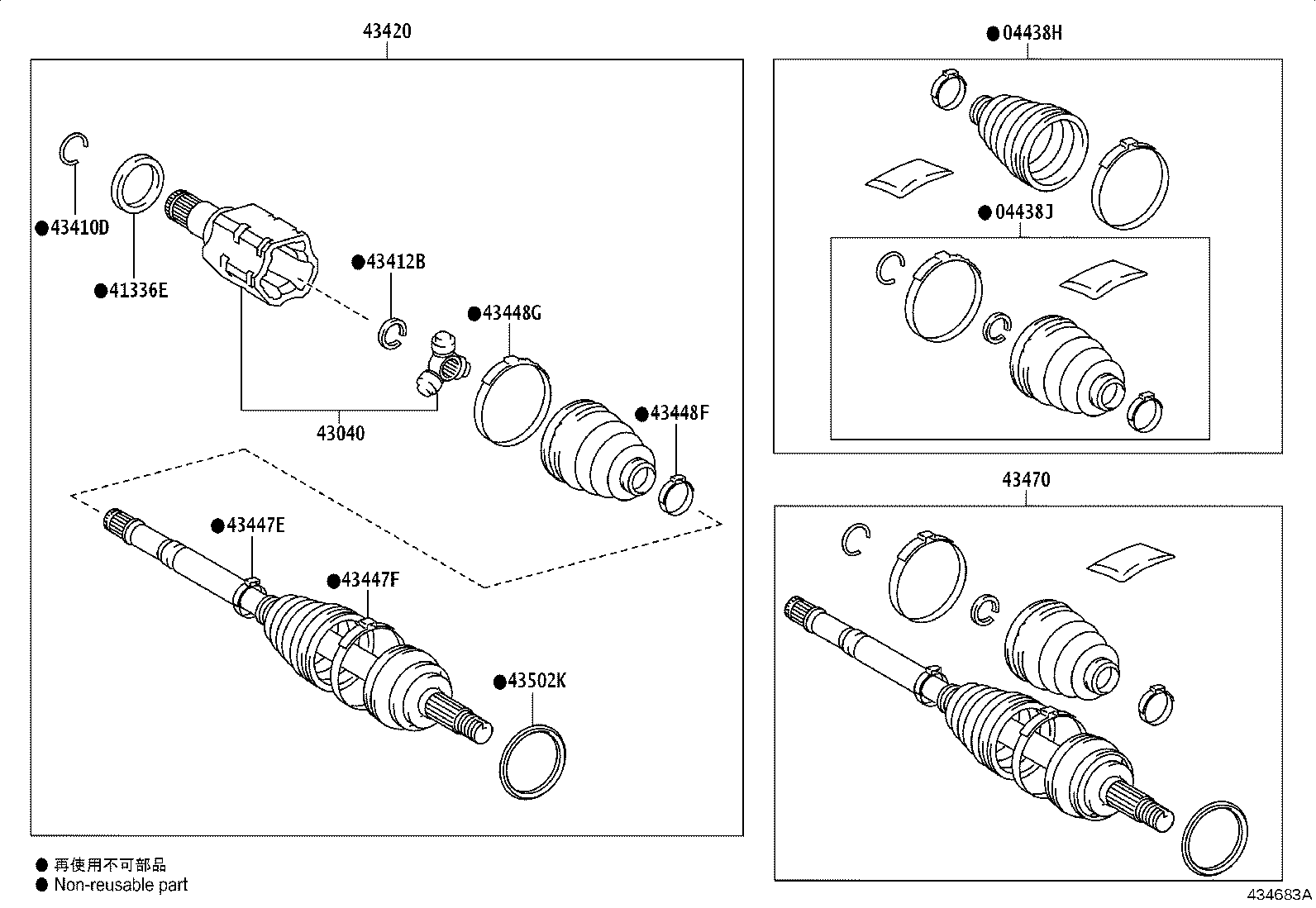 43420

●43410D

●41336E

●43412B

●43448G

43040

●43448F

●43447E

●43447F

●43502K

●04438H

●04438J

43470

● 再使用不可部品
● Non-reusable part

434683A