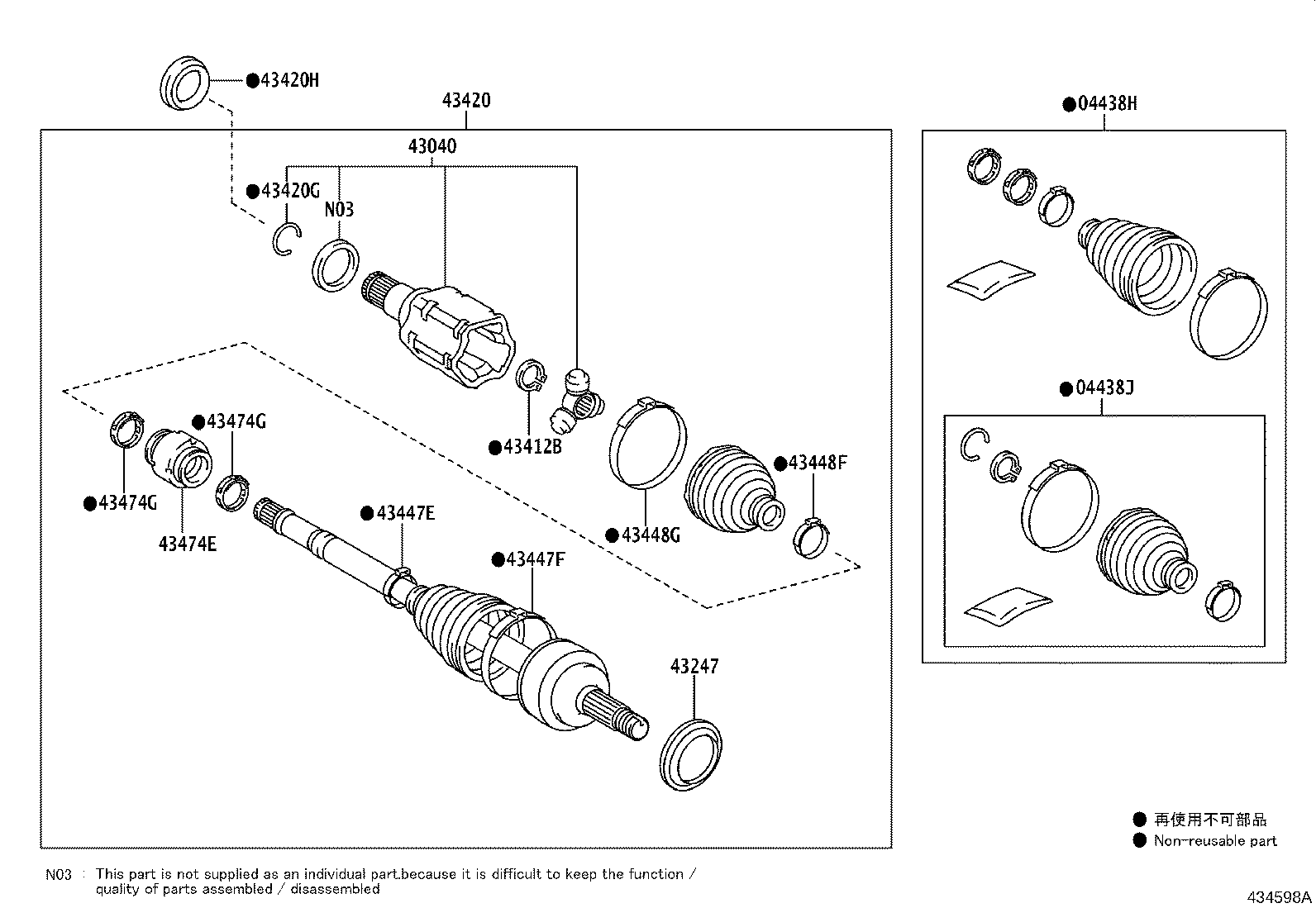 ●43420H

43420

43040

●43420G

N03

●43412B

●43474G

●43474G

43474E

●43447E

●43447F

●43448G

●43448F

43247

●04438H

●04438J

● 再使用不可部品
● Non-reusable part

N03 : This part is not supplied as an individual part.because it is difficult to keep the function / quality of parts assembled / disassembled

434598A