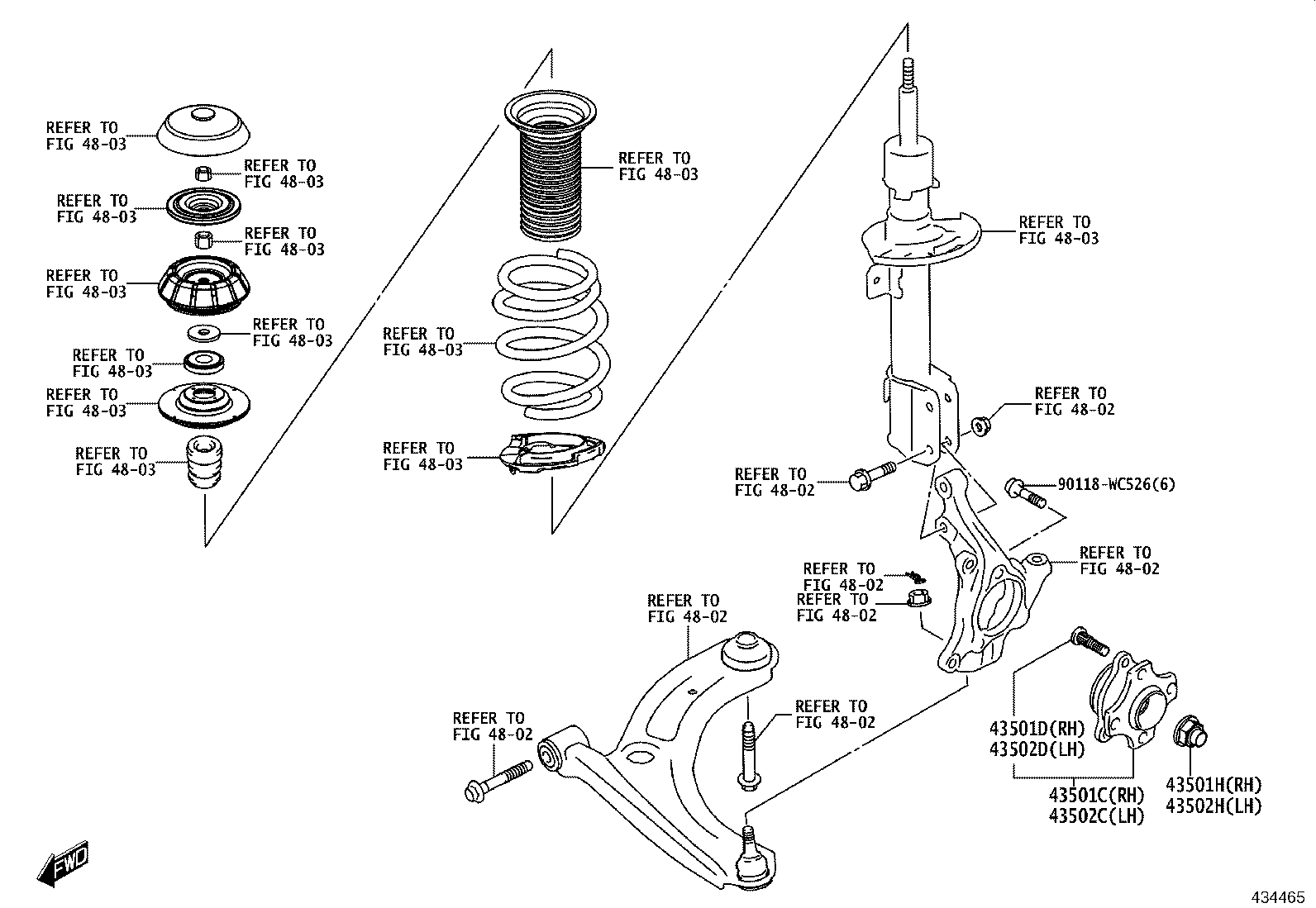 REFER TO FIG 48-03

REFER TO FIG 48-03

REFER TO FIG 48-03

REFER TO FIG 48-03

REFER TO FIG 48-03

REFER TO FIG 48-03

REFER TO FIG 48-03

REFER TO FIG 48-03

REFER TO FIG 48-03

REFER TO FIG 48-03

REFER TO FIG 48-03

REFER TO FIG 48-03

REFER TO FIG 48-03

REFER TO FIG 48-02

REFER TO FIG 48-02

90118-WC526(6)

REFER TO FIG 48-02

REFER TO FIG 48-02

REFER TO FIG 48-02

REFER TO FIG 48-02

REFER TO FIG 48-02

REFER TO FIG 48-02

43501D(RH)
43502D(LH)

43501C(RH)
43502C(LH)

43501H(RH)
43502H(LH)

FWD

434465