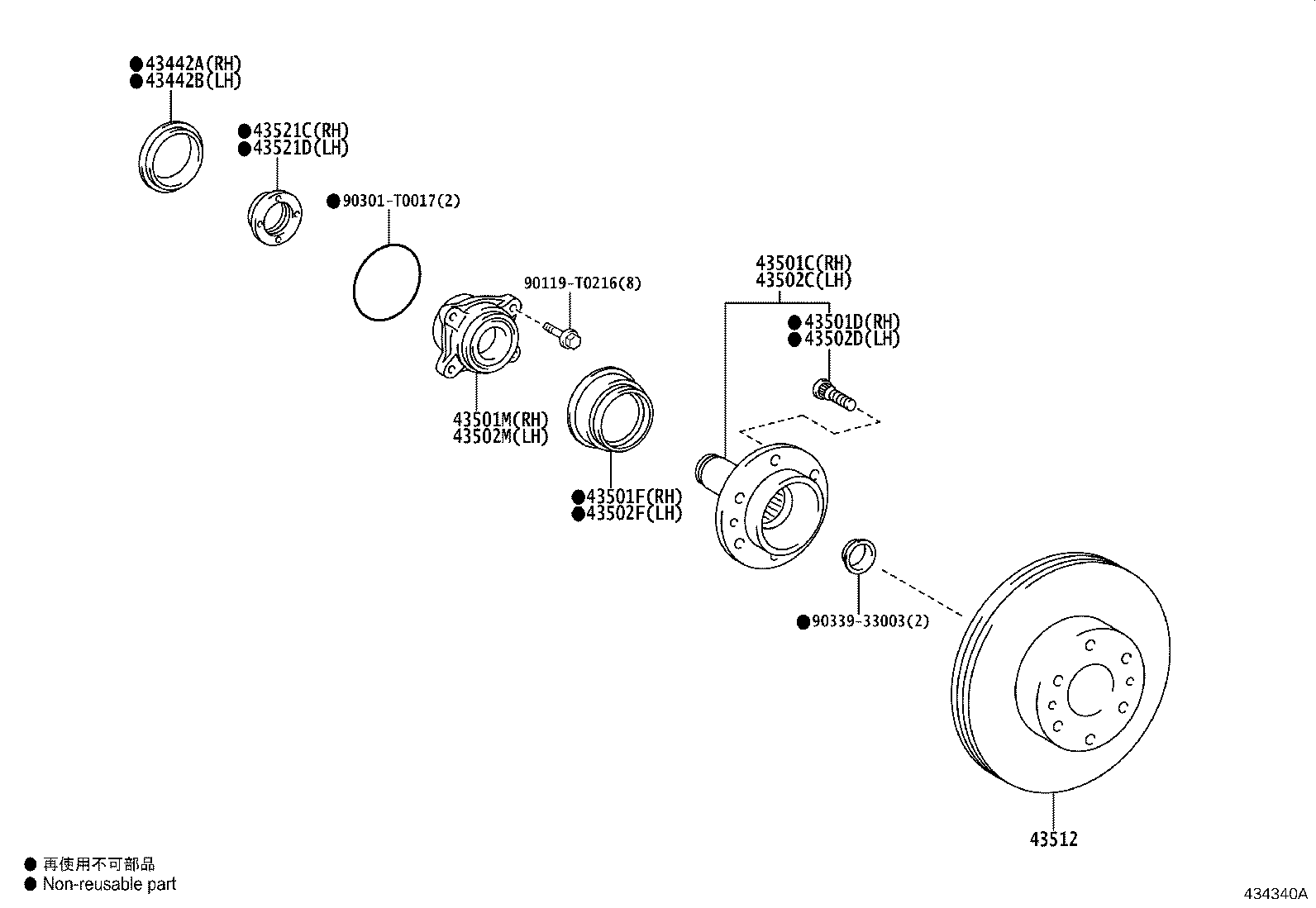 ●43442A(RH)
●43442B(LH)

●43521C(RH)
●43521D(LH)

●90301-T0017(2)

90119-T0216(8)

43501C(RH)
43502C(LH)

●43501D(RH)
●43502D(LH)

43501M(RH)
43502M(LH)

●43501F(RH)
●43502F(LH)

●90339-33003(2)

43512

● 再使用不可部品
● Non-reusable part

434340A