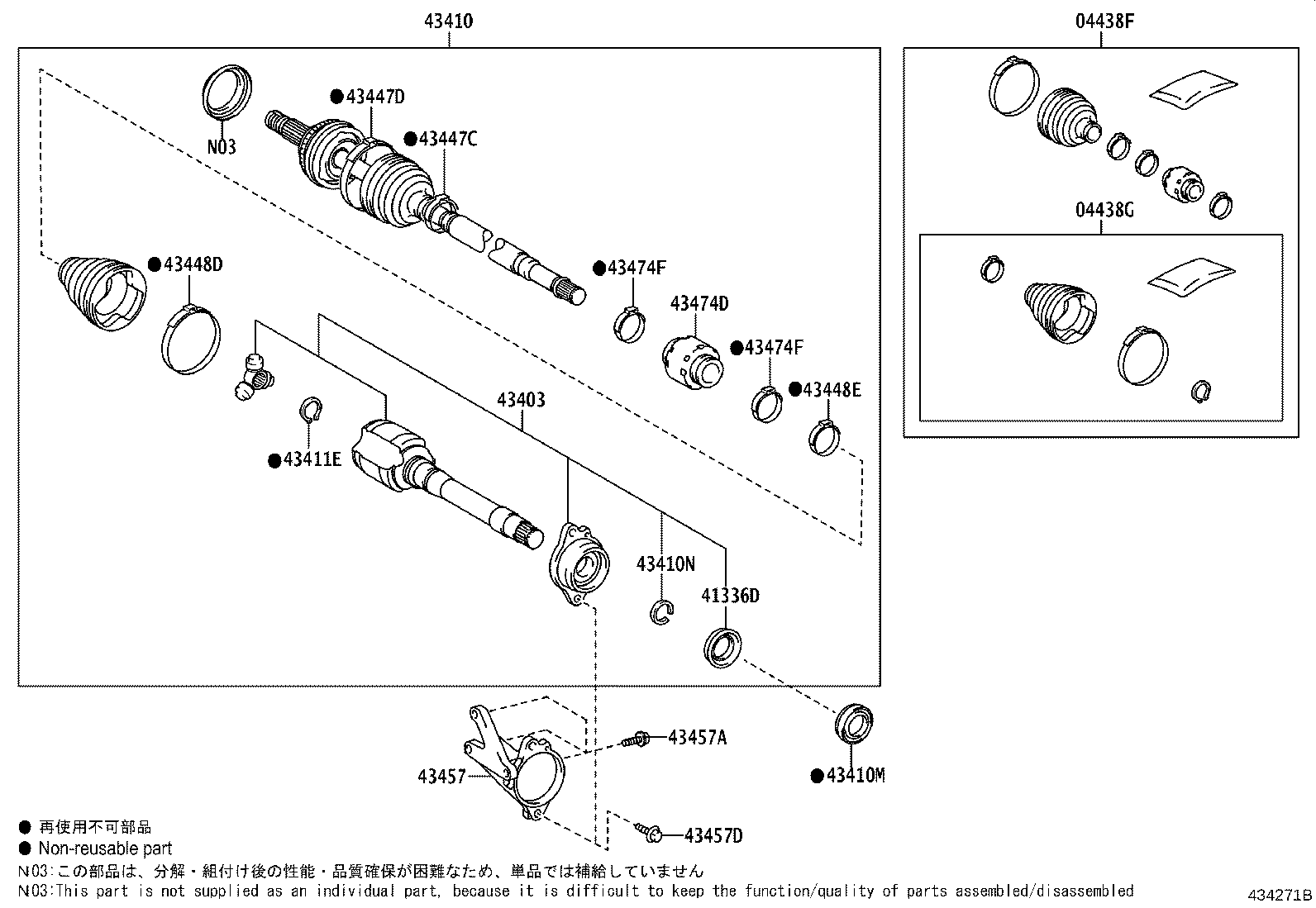 43410

04438F

N03

●43447D

●43447C

04438G

●43448D

●43474F

43474D

●43474F

●43448E

43403

●43411E

43410N

41336D

43457A

43457

●43410M

43457D

● 再使用不可部品
● Non-reusable part
N03:この部品は、分解・組付け後の性能・品質確保が困難なため、単品では補給していません
N03:This part is not supplied as an individual part, because it is difficult to keep the function/quality of parts assembled/disassembled

434271B