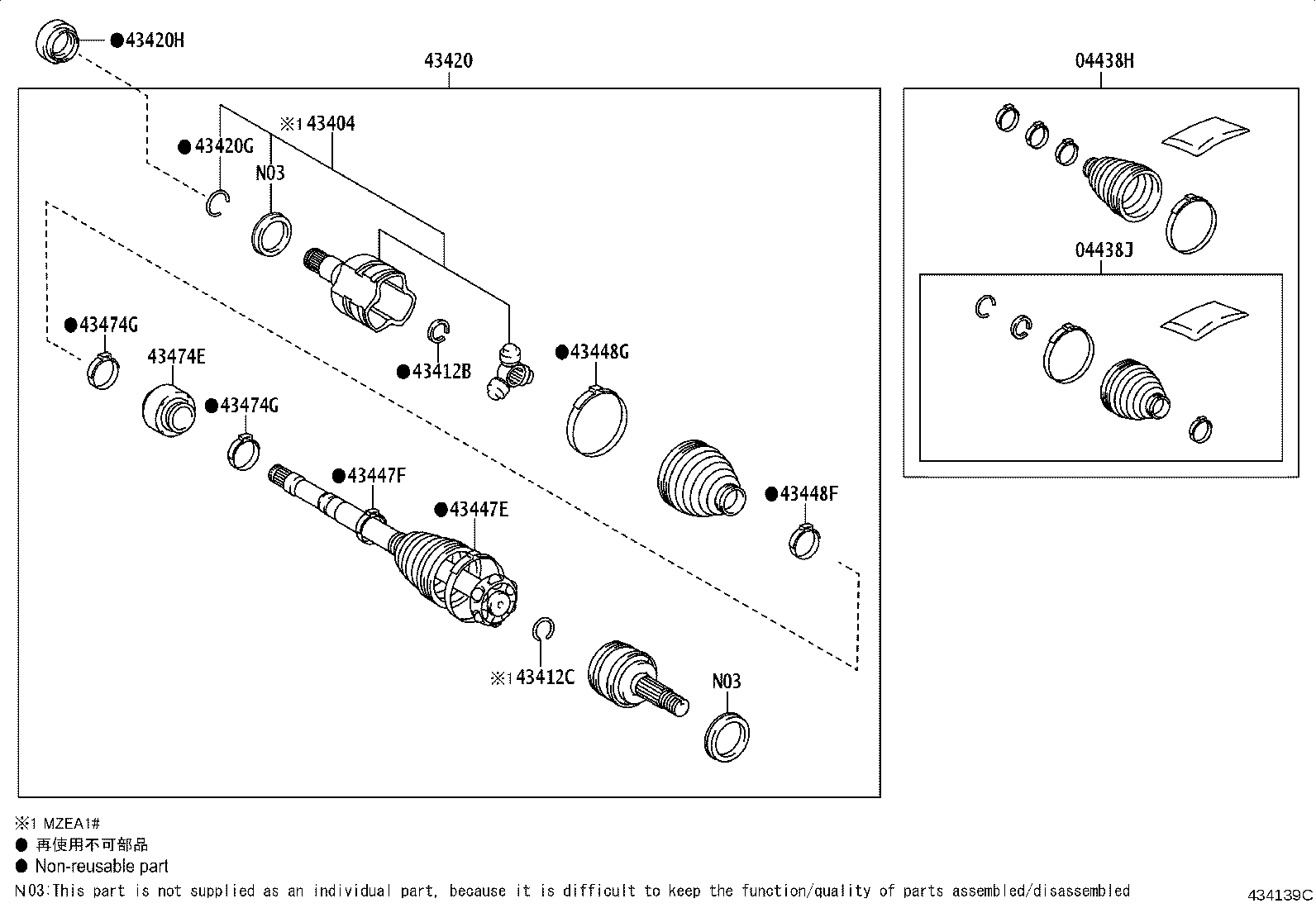 ●43420H
43420
04438H
※1 43404
●43420G
N03
04438J
●43474G
43474E
●43412B
●43448G
●43474G
●43447F
●43447E
●43448F
※1 43412C
N03

※1 MZEA1#
● 再使用不可部品
● Non-reusable part
N03:This part is not supplied as an individual part, because it is difficult to keep the function/quality of parts assembled/disassembled
434139C