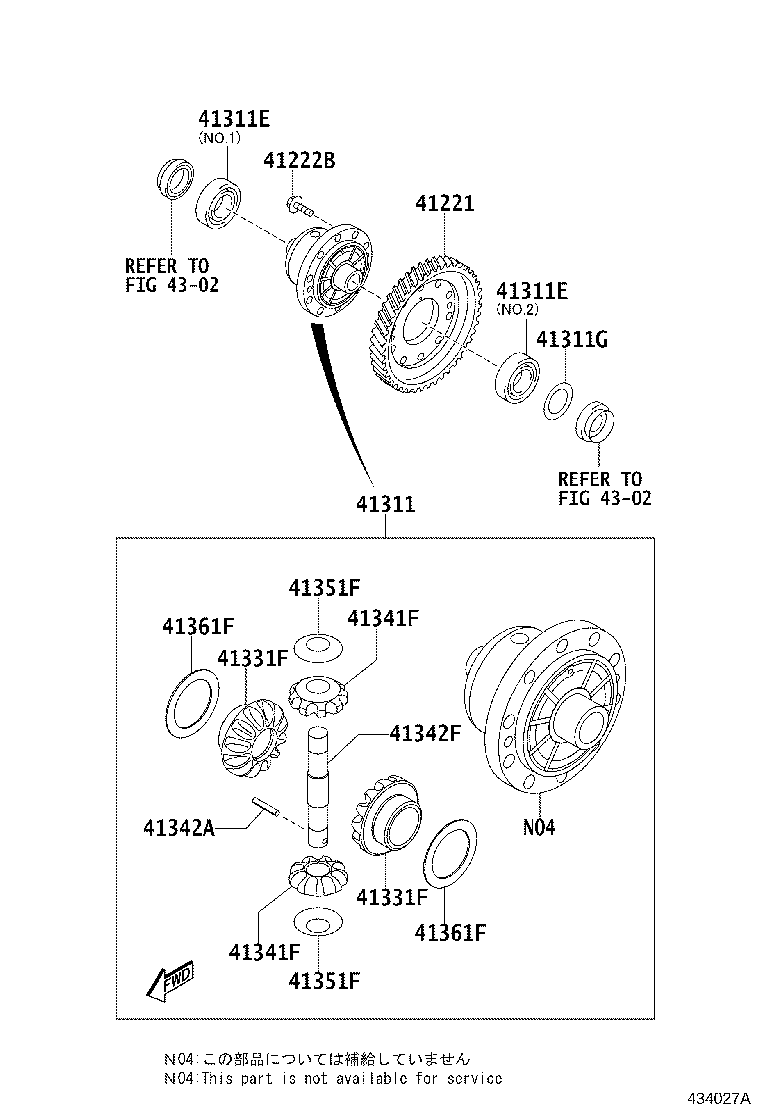 41311E
(NO.1)
41222B
41221
REFER TO
FIG 43-02
41311E
(NO.2)
41311G
REFER TO
FIG 43-02
41311
41351F
41341F
41361F
41331F
41342F
41342A
N04
41331F
41361F
41341F
41351F
FWD

N04:この部品については補給していません
N04:This part is not available for service

434027A