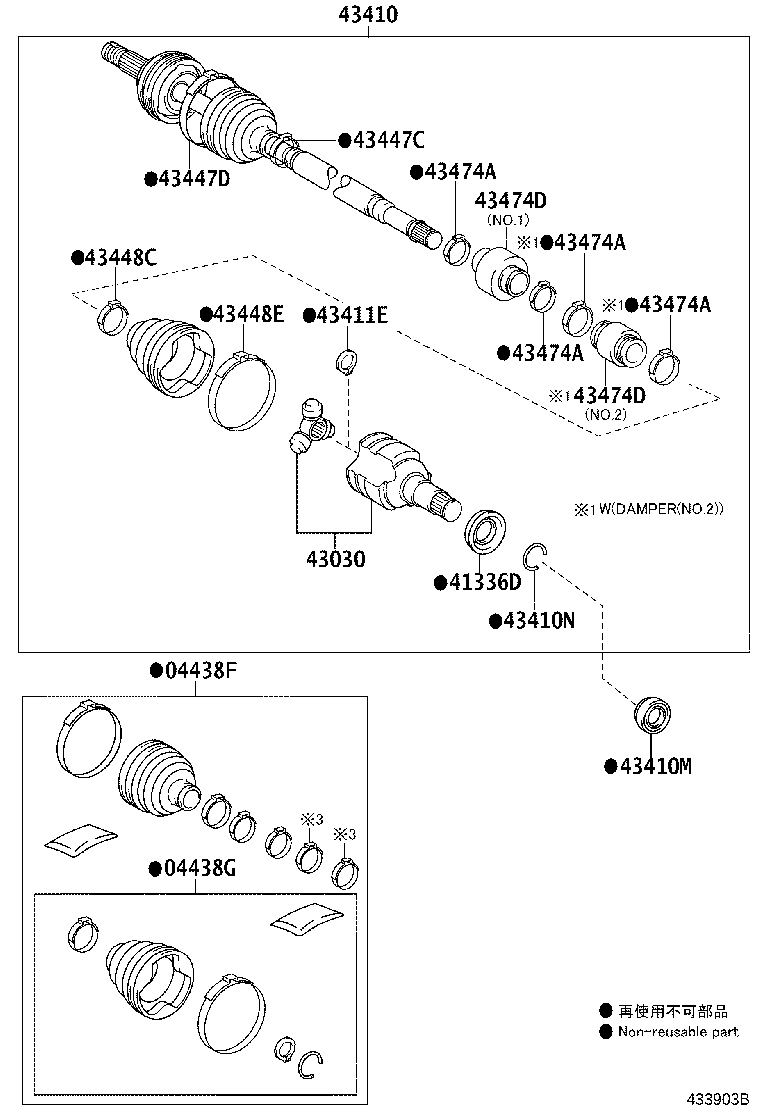 43410

●43447C

●43447D

●43474A

43474D
(NO.1)

※1●43474A

●43448C

●43448E

●43411E

※1●43474A

●43474A

※1 43474D
(NO.2)

※1 W(DAMPER(NO.2))

43030

●41336D

●43410N

●04438F

●43410M

※3

※3

●04438G

● 再使用不可部品
● Non-reusable part

433903B