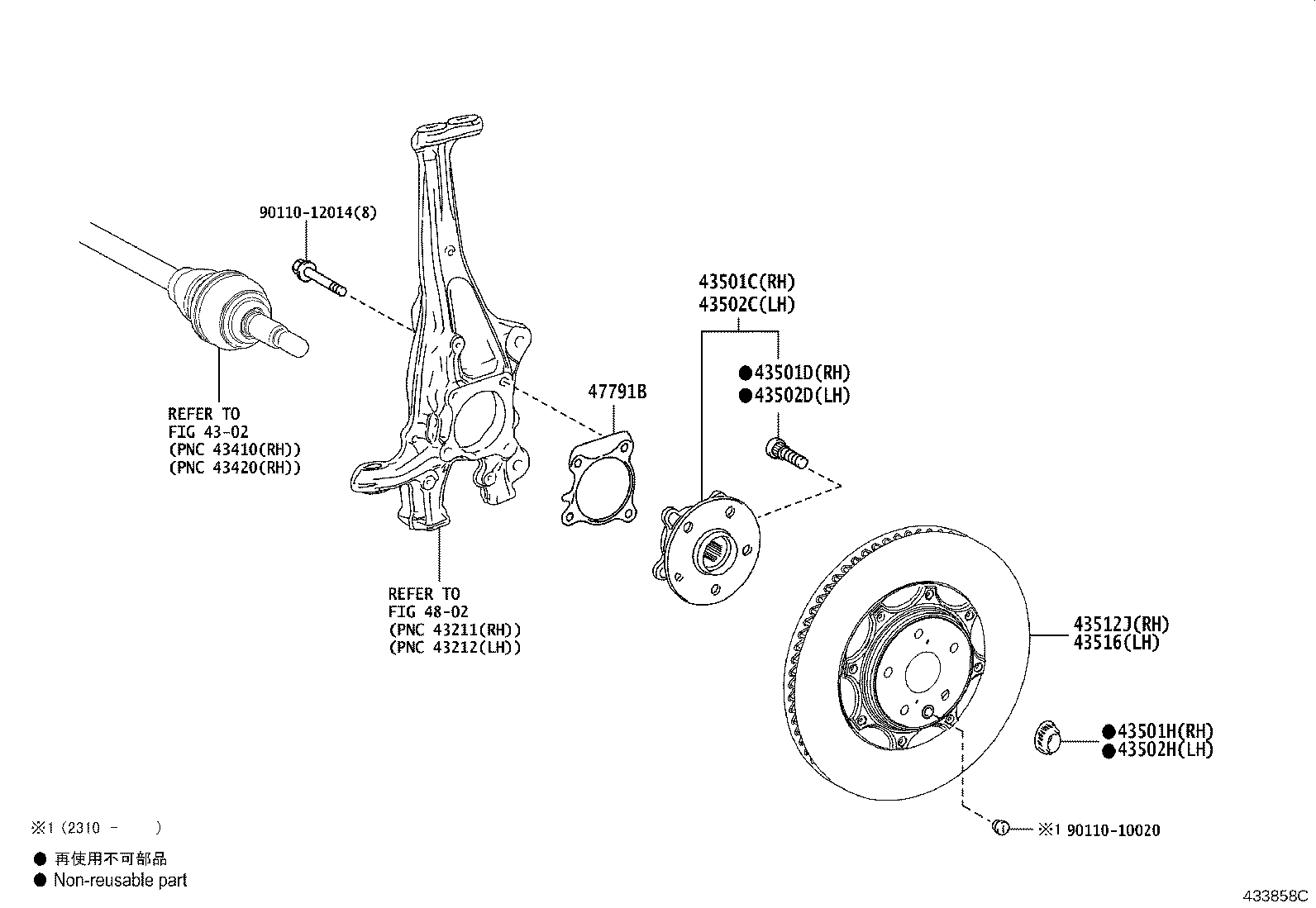 90110-12014(8)

REFER TO
FIG 43-02
(PNC 43410(RH))
(PNC 43420(RH))

REFER TO
FIG 48-02
(PNC 43211(RH))
(PNC 43212(LH))

47791B

43501C(RH)
43502C(LH)

●43501D(RH)
●43502D(LH)

43512J(RH)
43516(LH)

●43501H(RH)
●43502H(LH)

※1 90110-10020

※1 (2310 - )

● 再使用不可部品
● Non-reusable part

433858C