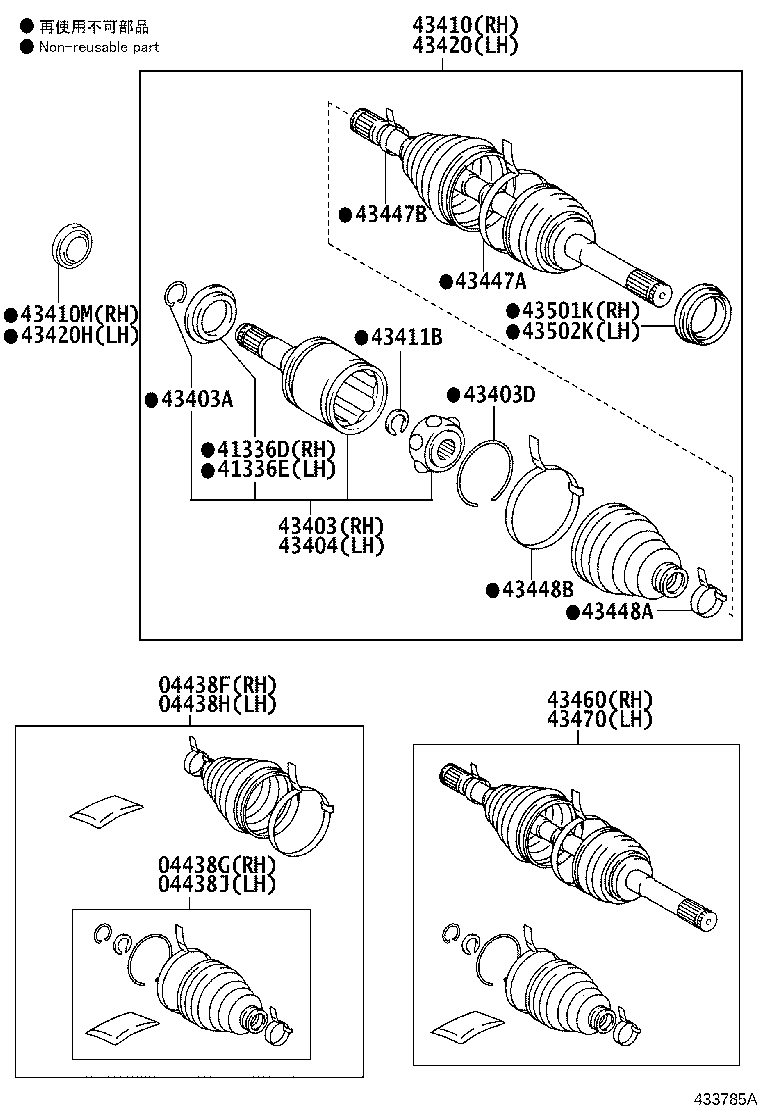 ● 再使用不可部品
● Non-reusable part

43410(RH)
43420(LH)

●43447B
●43447A
●43501K(RH)
●43502K(LH)
●43410M(RH)
●43420H(LH)
●43411B
●43403A
●43403D
●41336D(RH)
●41336E(LH)
43403(RH)
43404(LH)
●43448B
●43448A

04438F(RH)
04438H(LH)

04438G(RH)
04438J(LH)

43460(RH)
43470(LH)

433785A