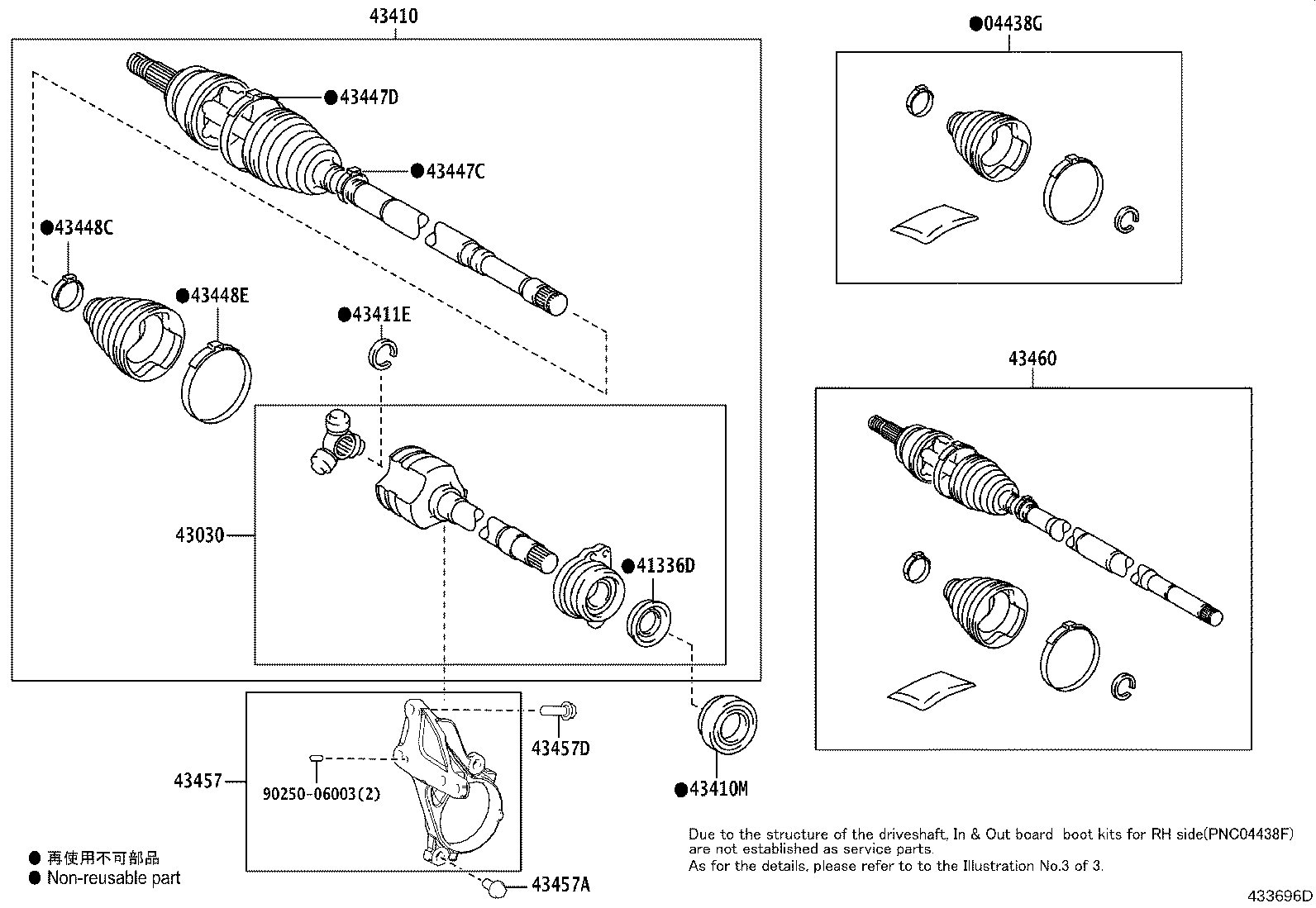 43410

●43447D

●43447C

●43448C

●43448E

●43411E

43030

●41336D

43457

90250-06003(2)

43457D

43457A

●43410M

●04438G

43460

● 再使用不可部品
● Non-reusable part

Due to the structure of the driveshaft, In & Out board boot kits for RH side(PNC04438F) are not established as service parts.
As for the details, please refer to to the Illustration No.3 of 3.

433696D