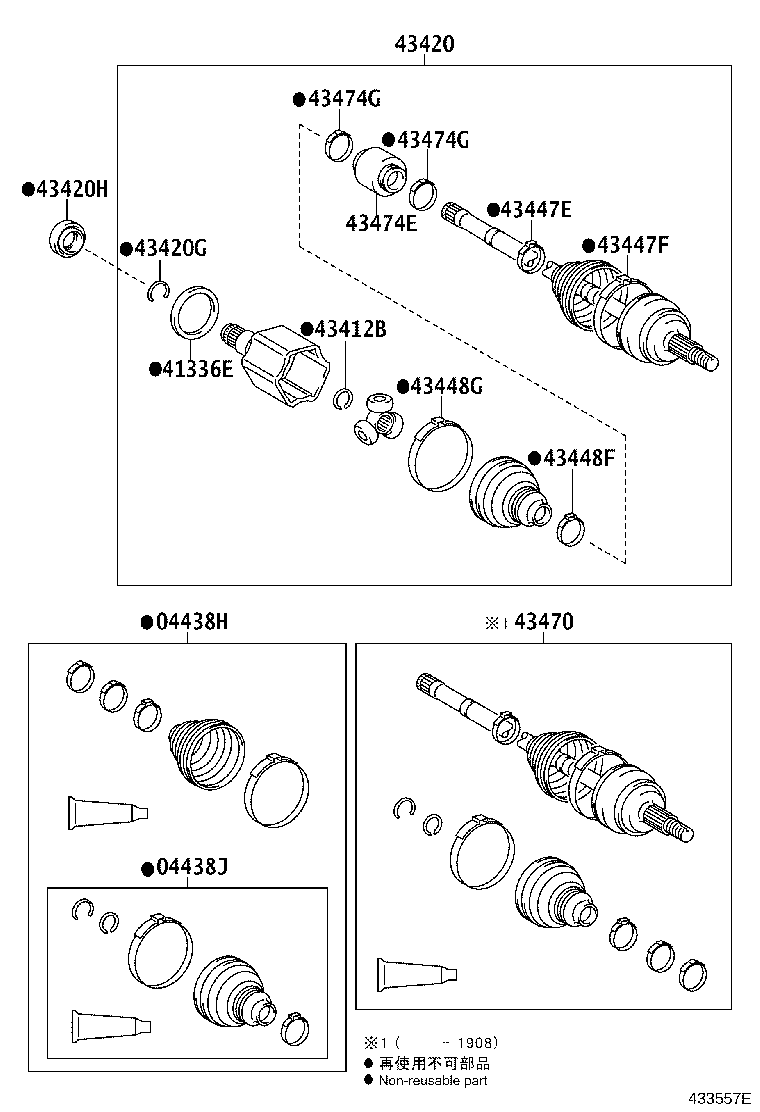 43420

●43474G

●43474G

43474E

●43447E

●43447F

●43420H

●43420G

●41336E

●43412B

●43448G

●43448F

●04438H

※1 43470

●04438J

※1 (  - 1908)
● 再使用不可部品
● Non-reusable part

433557E