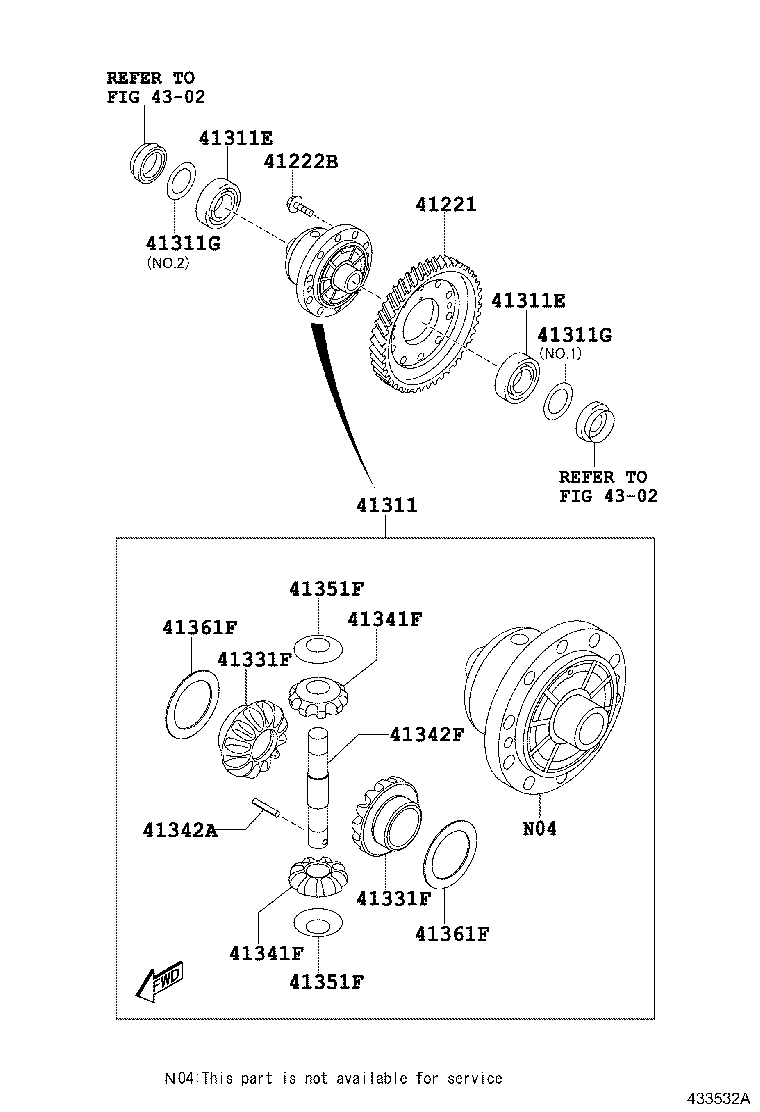 REFER TO
FIG 43-02

41311E

41222B

41311G
(NO.2)

41221

41311E

41311G
(NO.1)

REFER TO
FIG 43-02

41311

41351F

41361F

41341F

41331F

41342F

41342A

N04

41331F

41361F

41341F

41351F

FWD

N04:This part is not available for service

433532A