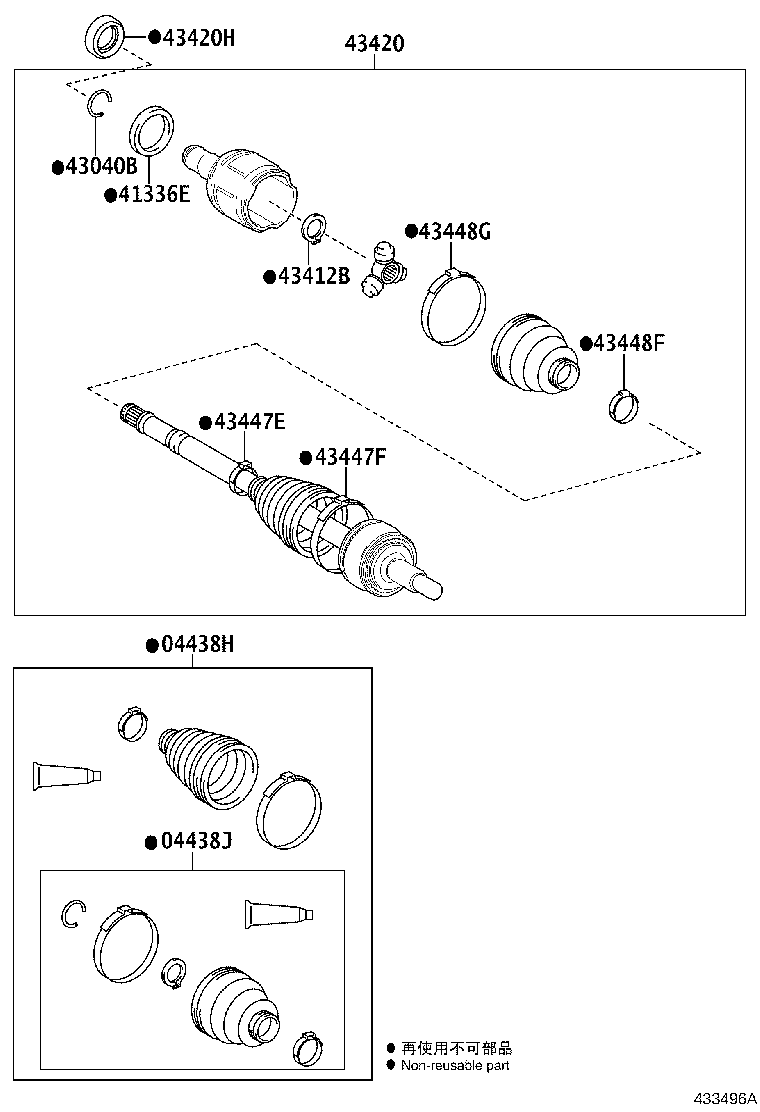 ●43420H

43420

●43040B

●41336E

●43412B

●43448G

●43448F

●43447E

●43447F

●04438H

●04438J

● 再使用不可部品
● Non-reusable part

433496A