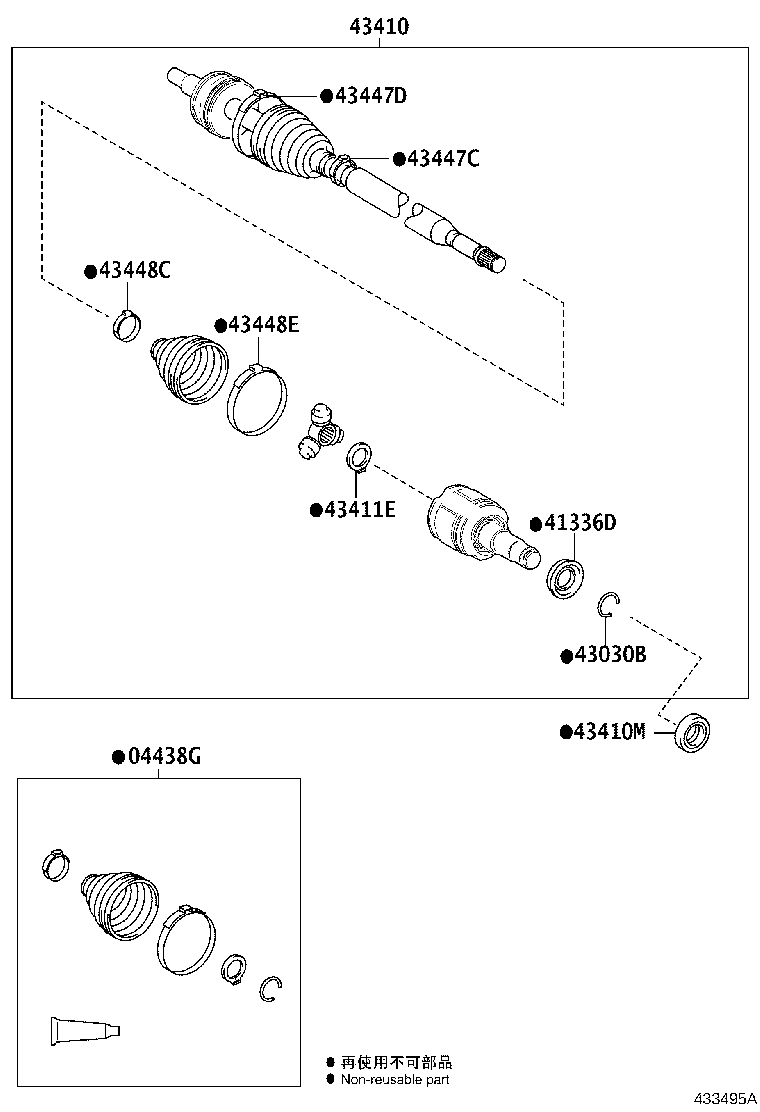 43410

●43447D

●43447C

●43448C

●43448E

●43411E

●41336D

●43030B

●43410M

●04438G

● 再使用不可部品
● Non-reusable part

433495A