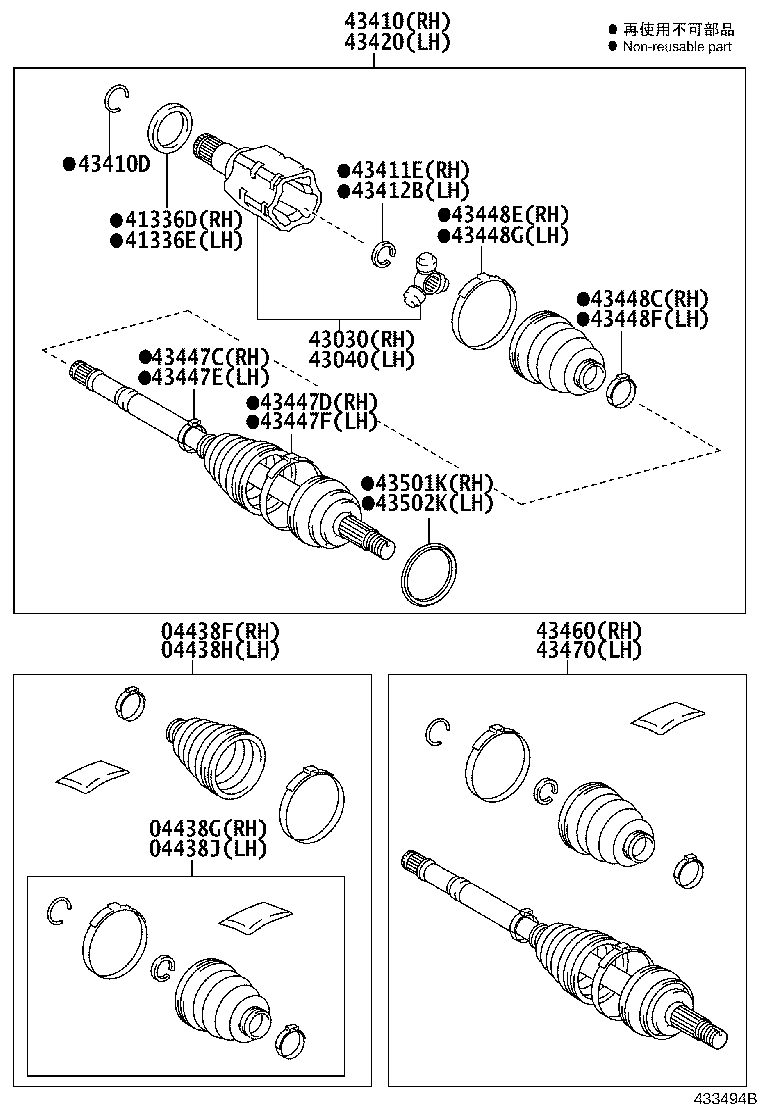 43410(RH)
43420(LH)

● 再使用不可部品
● Non-reusable part

●43410D

●41336D(RH)
●41336E(LH)

●43411E(RH)
●43412B(LH)

●43448E(RH)
●43448G(LH)

●43448C(RH)
●43448F(LH)

43030(RH)
43040(LH)

●43447C(RH)
●43447E(LH)

●43447D(RH)
●43447F(LH)

●43501K(RH)
●43502K(LH)

04438F(RH)
04438H(LH)

04438G(RH)
04438J(LH)

43460(RH)
43470(LH)

433494B