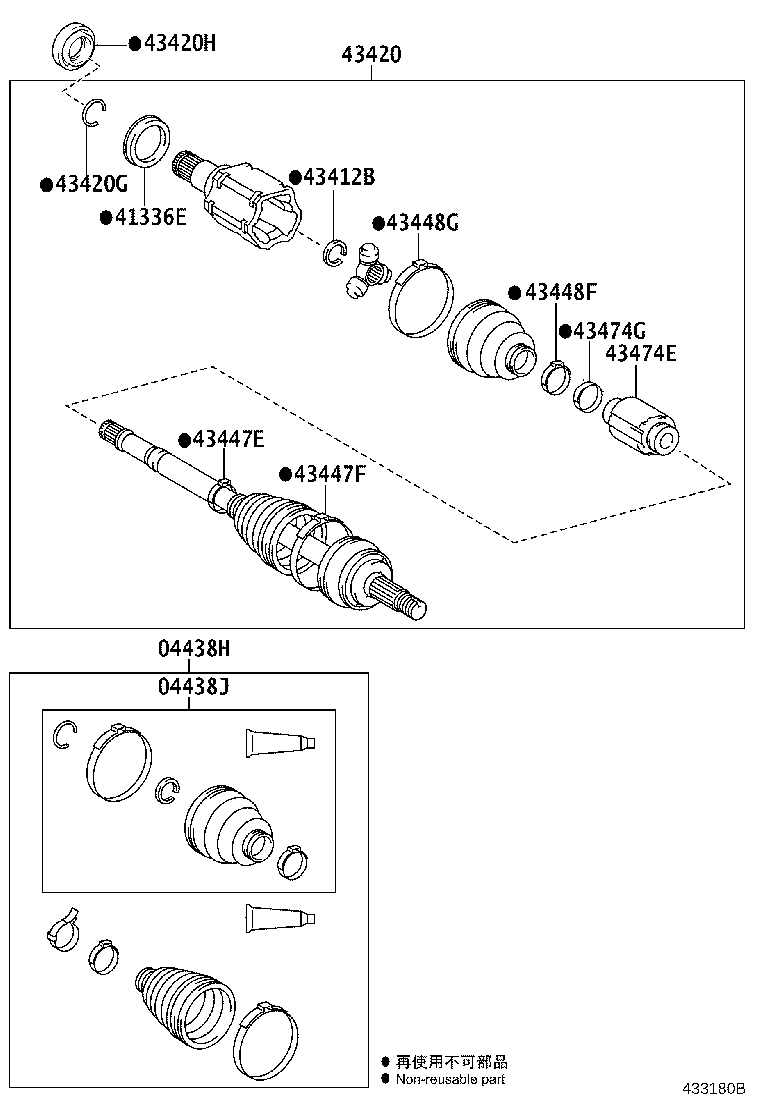 ●43420H
43420
●43420G
●41336E
●43412B
●43448G
●43448F
●43474G
43474E
●43447E
●43447F
04438H
04438J
● 再使用不可部品
● Non-reusable part
433180B