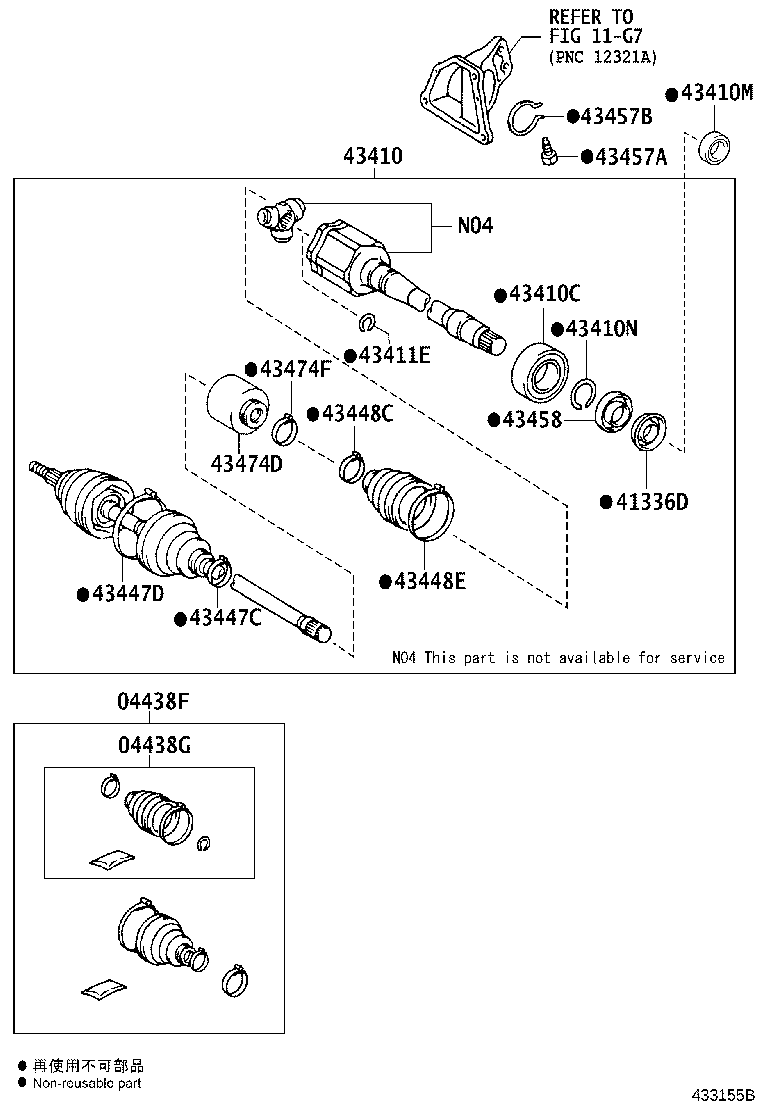 REFER TO
FIG 11-G7
(PNC 12321A)

●43410M

●43457B

●43457A

43410

N04

●43410C

●43410N

●43411E

●43474F

●43448C

●43458

43474D

●41336D

●43448E

●43447D

●43447C

N04 This part is not available for service

04438F

04438G

● 再使用不可部品
● Non-reusable part

433155B