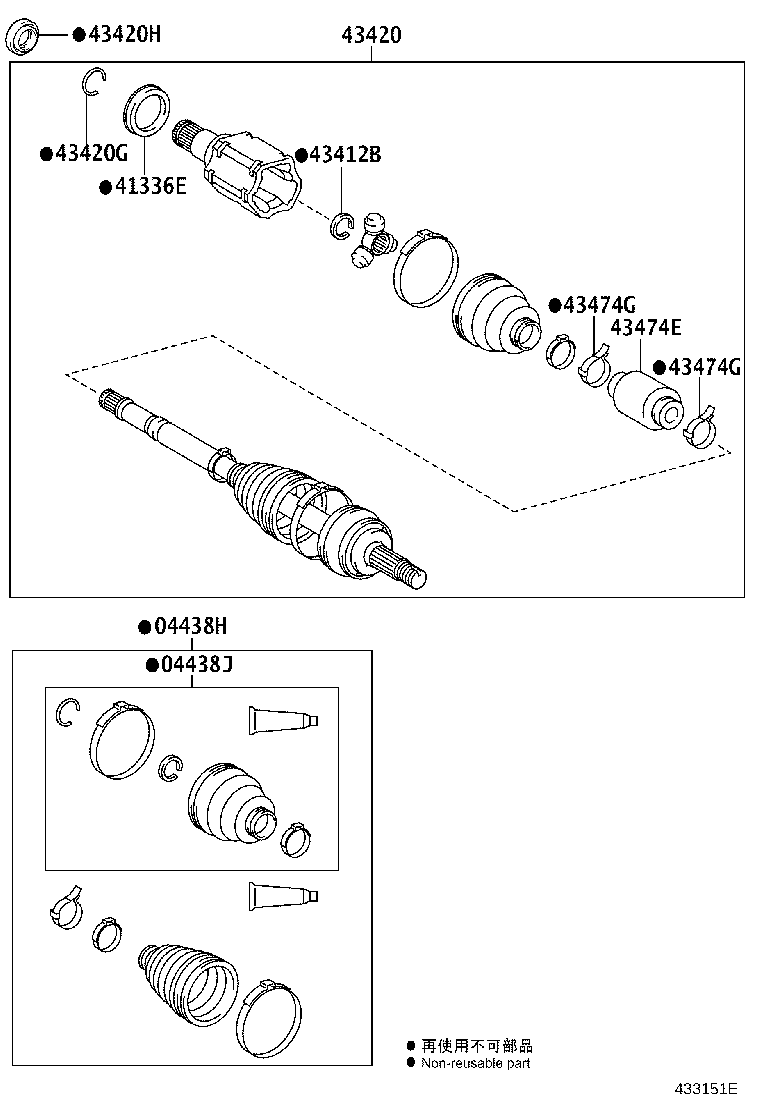 ●43420H
43420
●43420G
●41336E
●43412B
●43474G
43474E
●43474G
●04438H
●04438J
● 再使用不可部品
● Non-reusable part
433151E