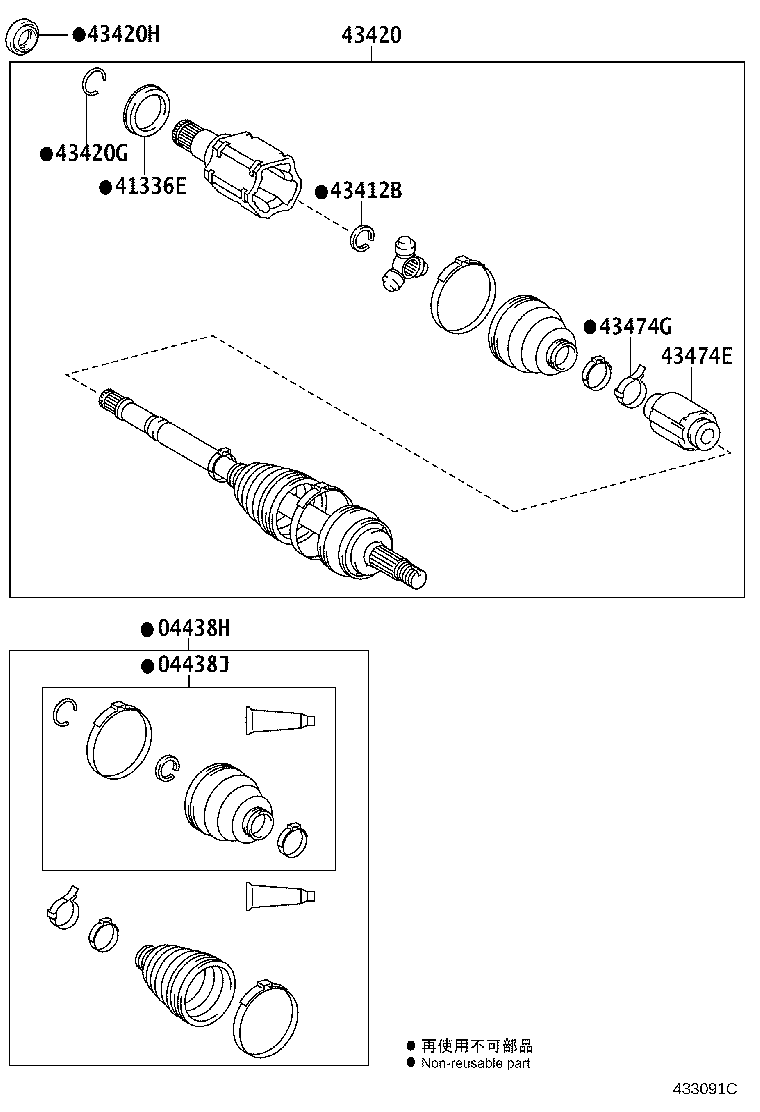 ●43420H

43420

●43420G

●41336E

●43412B

●43474G

43474E

●04438H

●04438J

● 再使用不可部品
● Non-reusable part

433091C