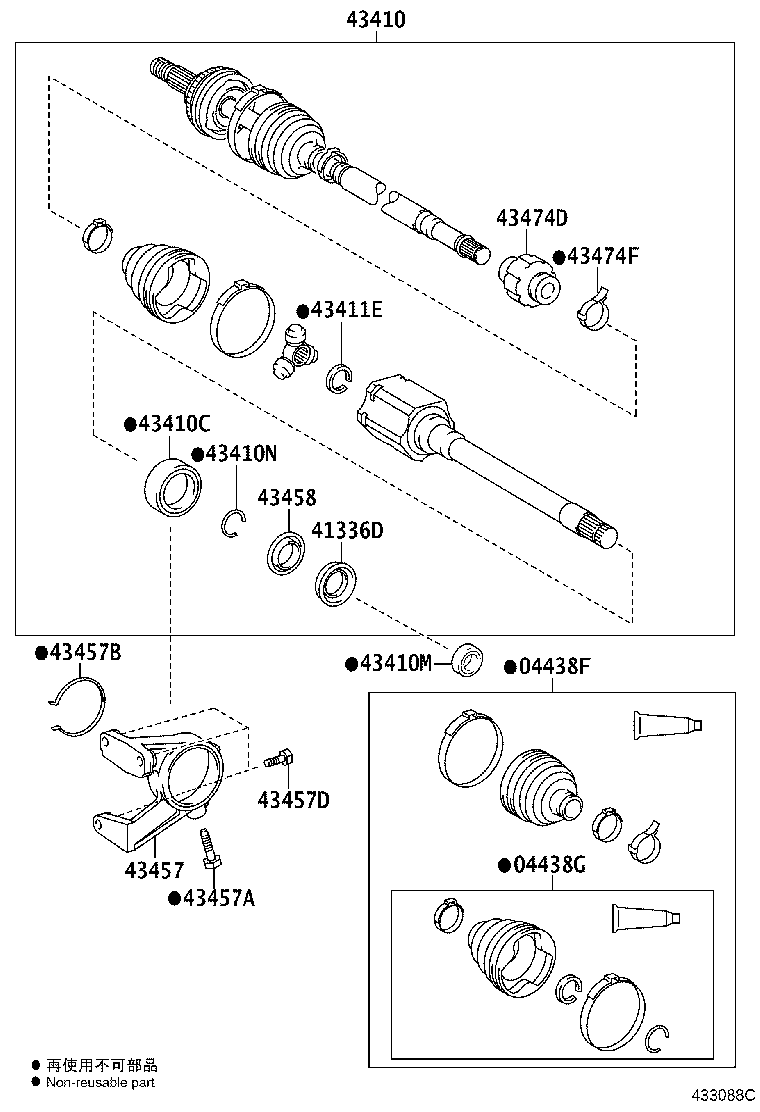 43410

43474D

●43474F

●43411E

●43410C

●43410N

43458

41336D

●43457B

●43410M

●04438F

43457D

43457

●43457A

●04438G

● 再使用不可部品
● Non-reusable part

433088C