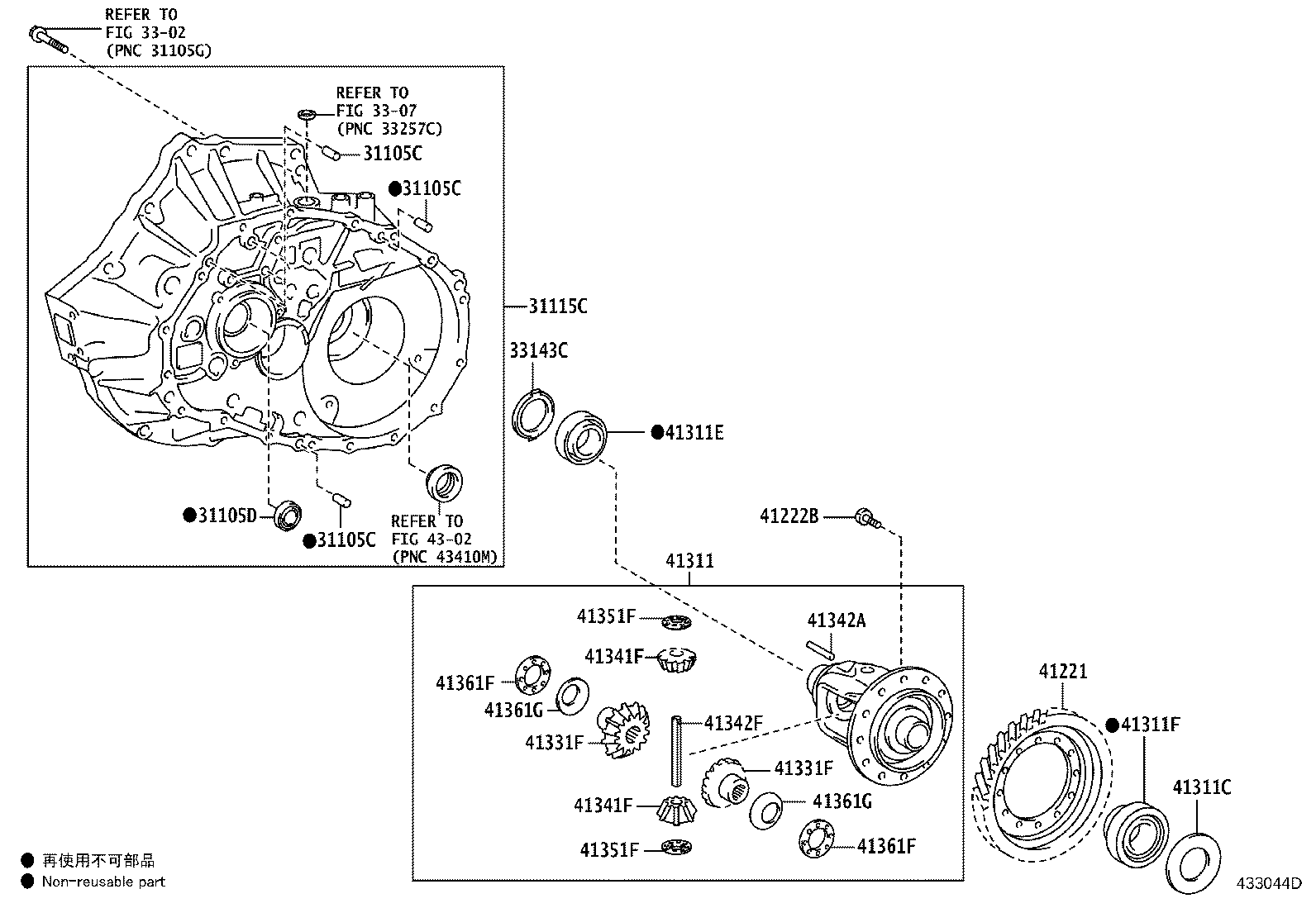 REFER TO
FIG 33-02
(PNC 31105G)

REFER TO
FIG 33-07
(PNC 33257C)

31105C

●31105C

31115C

33143C

●41311E

●31105D

●31105C

REFER TO
FIG 43-02
(PNC 43410M)

41222B

41311

41351F

41342A

41341F

41361F

41361G

41331F

41342F

41331F

41341F

41361G

41351F

41361F

41221

●41311F

41311C

● 再使用不可部品
● Non-reusable part

433044D