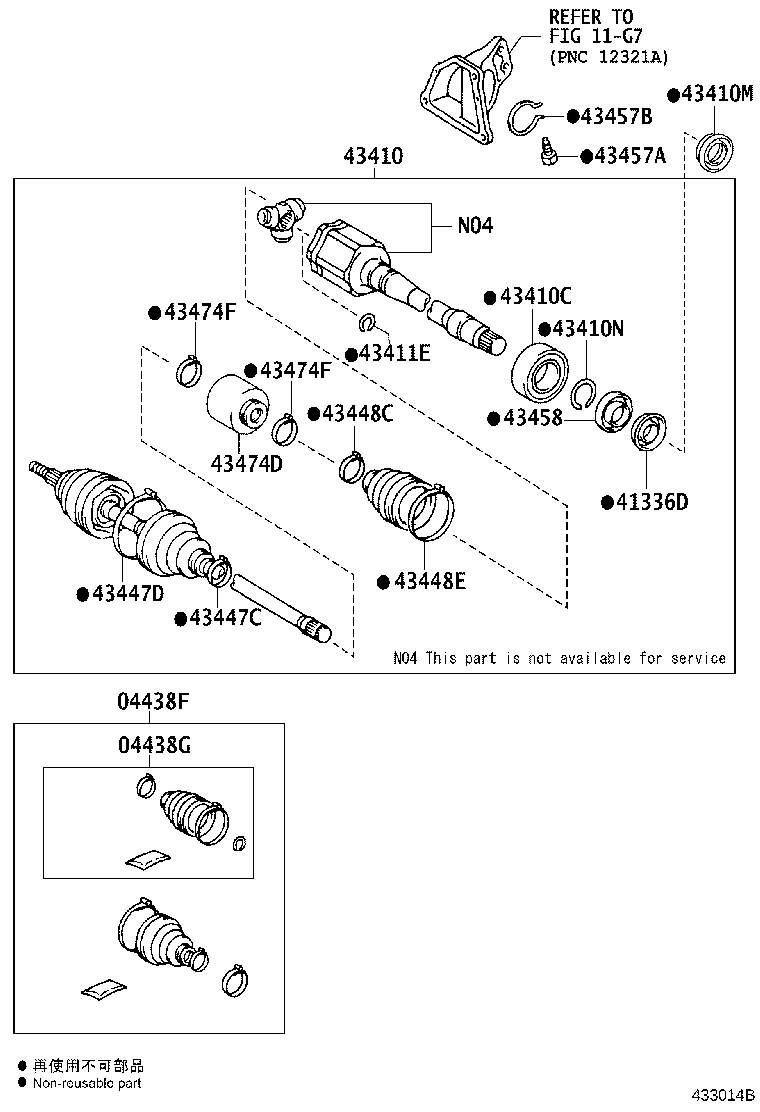 REFER TO
FIG 11-G7
(PNC 12321A)

●43410M
●43457B
●43457A

43410

N04

●43474F
●43410C
●43410N
●43411E
●43474F
●43448C
●43458
43474D
●41336D
●43448E
●43447D
●43447C

N04 This part is not available for service

04438F
04438G

● 再使用不可部品
● Non-reusable part

433014B