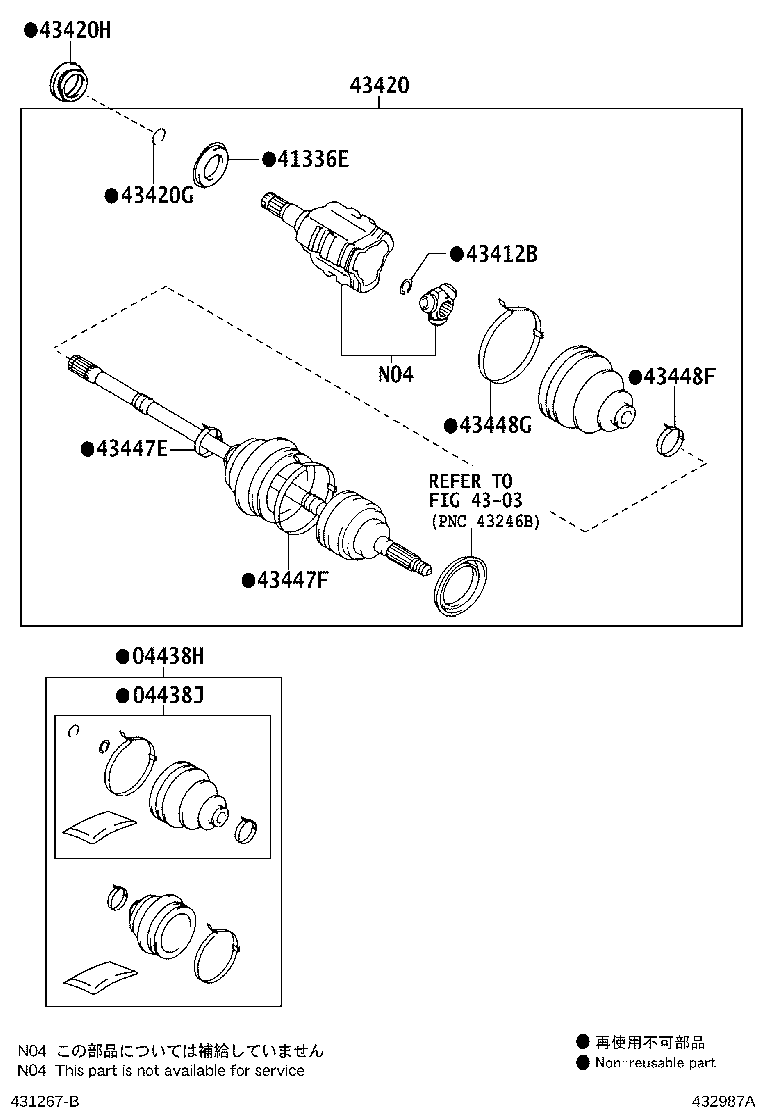 ●43420H

43420

●41336E

●43420G

●43412B

N04

●43448F

●43448G

●43447E

REFER TO
FIG 43-03
(PNC 43246B)

●43447F

●04438H

●04438J

N04 この部品については補給していません
N04 This part is not available for service

● 再使用不可部品
● Non-reusable part

431267-B

432987A