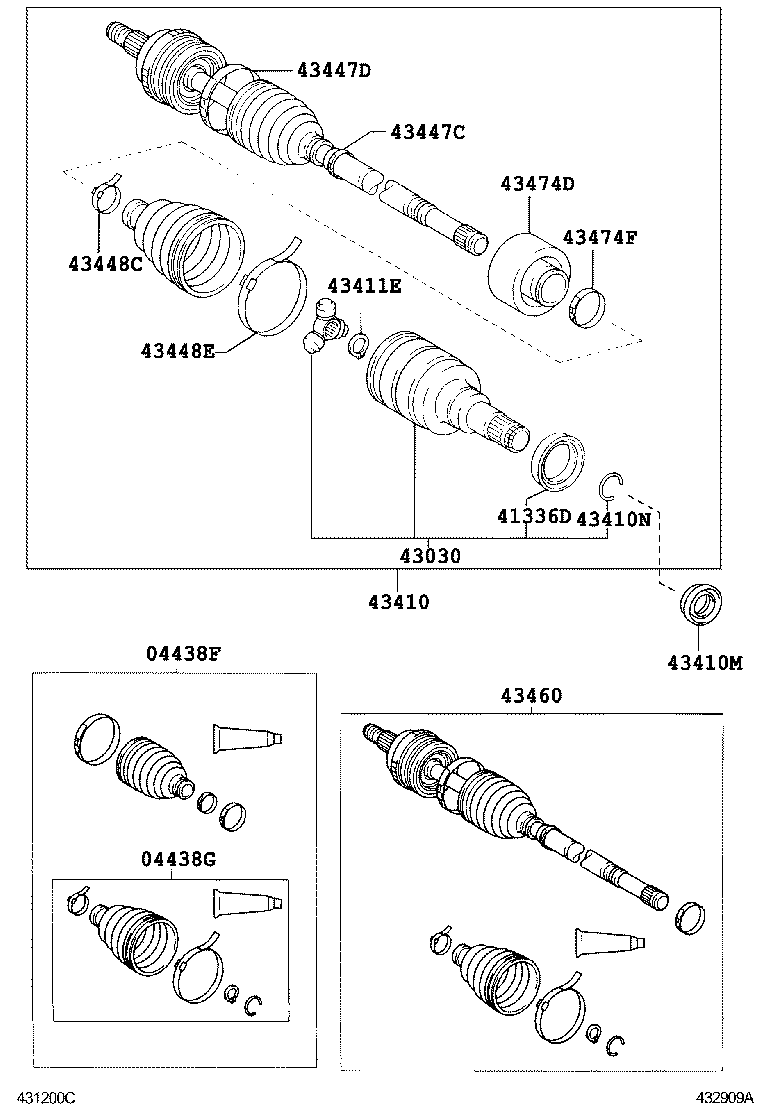 43447D
43447C
43474D
43474F
43448C
43411E
43448E
41336D
43410N
43030
43410
43410M
04438F
43460
04438G
431200C
432909A