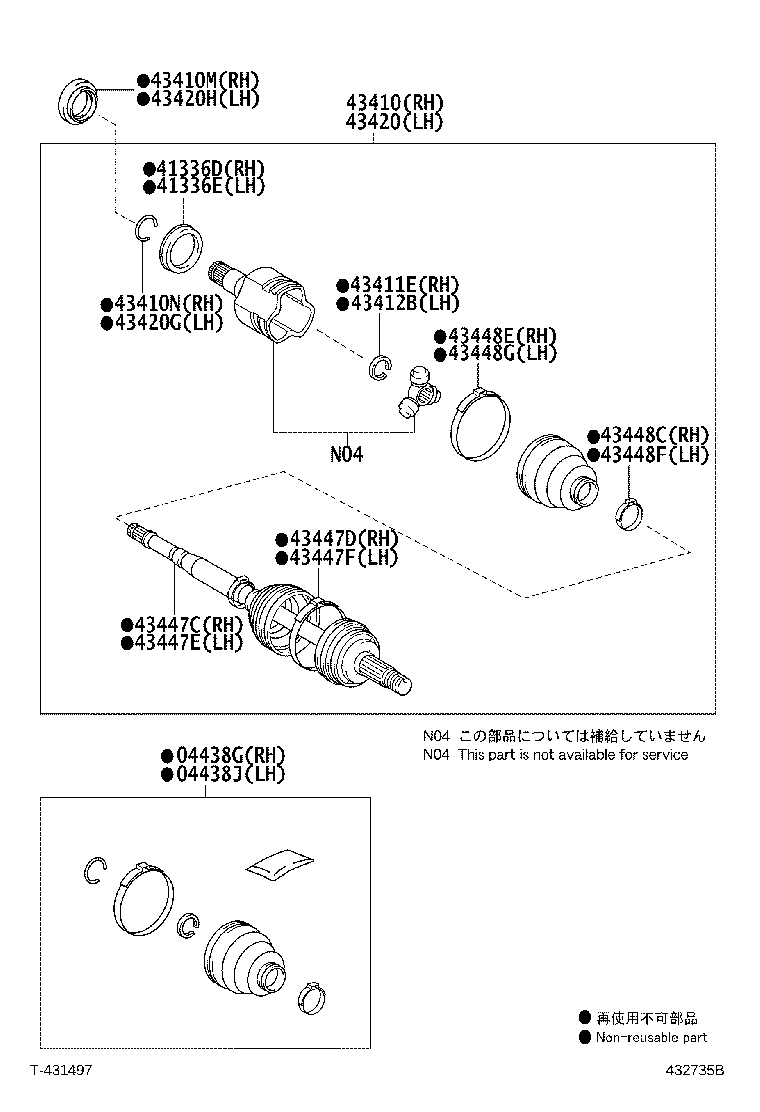 ●43410M(RH)
●43420H(LH)

43410(RH)
43420(LH)

●41336D(RH)
●41336E(LH)

●43410N(RH)
●43420G(LH)

●43411E(RH)
●43412B(LH)

●43448E(RH)
●43448G(LH)

N04

●43448C(RH)
●43448F(LH)

●43447D(RH)
●43447F(LH)

●43447C(RH)
●43447E(LH)

N04 この部品については補給していません
N04 This part is not available for service

●04438G(RH)
●04438J(LH)

● 再使用不可部品
● Non-reusable part

T-431497

432735B