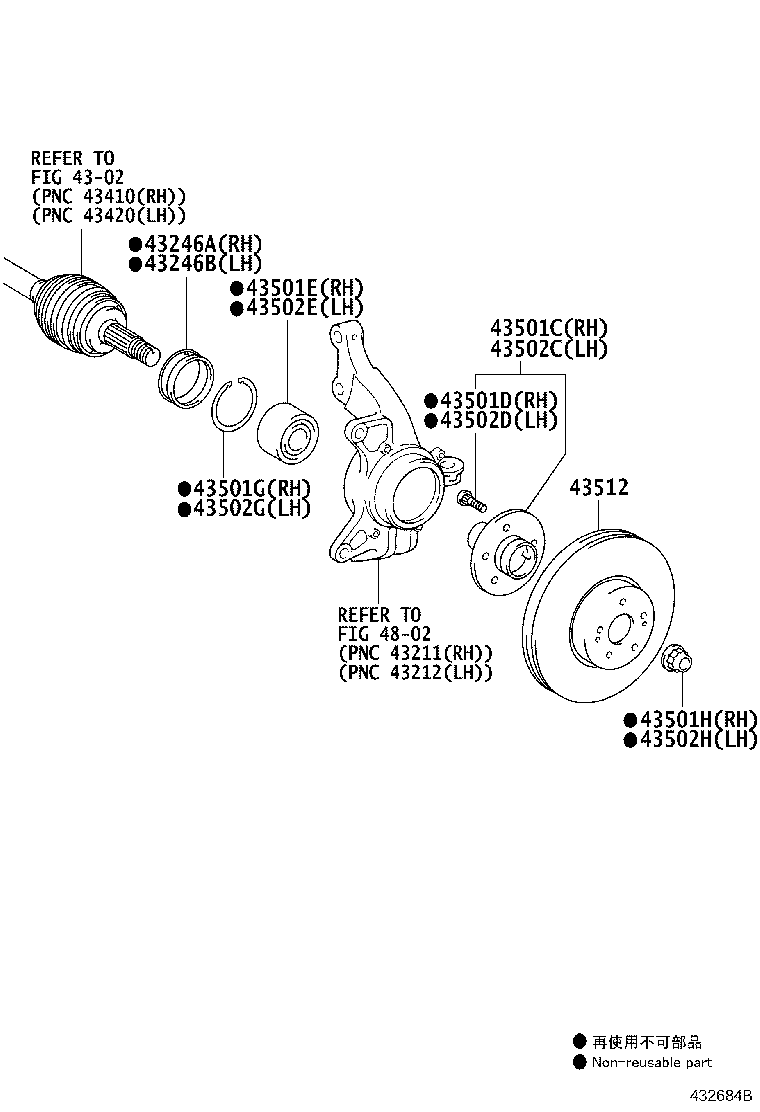 REFER TO
FIG 43-02
(PNC 43410(RH))
(PNC 43420(LH))

●43246A(RH)
●43246B(LH)

●43501E(RH)
●43502E(LH)

43501C(RH)
43502C(LH)

●43501D(RH)
●43502D(LH)

●43501G(RH)
●43502G(LH)

43512

REFER TO
FIG 48-02
(PNC 43211(RH))
(PNC 43212(LH))

●43501H(RH)
●43502H(LH)

● 再使用不可部品
● Non-reusable part

432684B