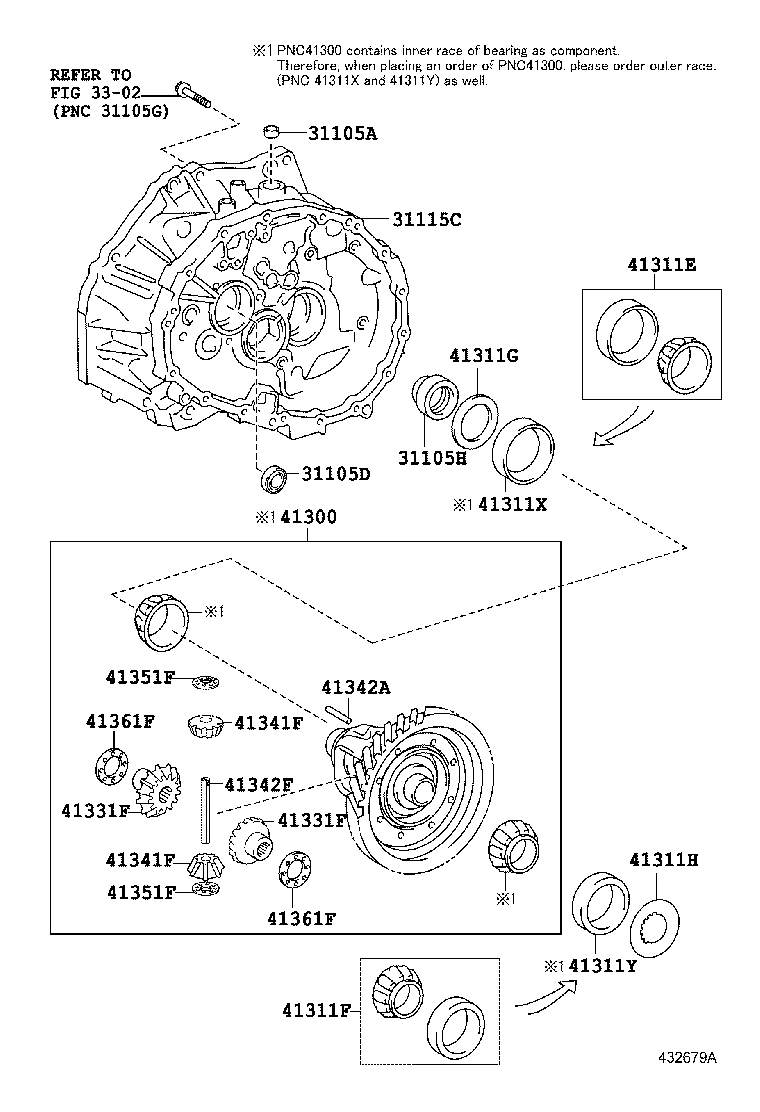 ※1 PNC41300 contains inner race of bearing as component.
Therefore, when placing an order of PNC41300, please order outer race. (PNC 41311X and 41311Y) as well.

REFER TO
FIG 33-02
(PNC 31105G)

31105A

31115C

41311E

41311G

31105H

31105D

※1 41311X

※1 41300

※1

41351F

41342A

41361F

41341F

41342F

41331F

41331F

41341F

41351F

41361F

※1

41311H

※1 41311Y

41311F

432679A