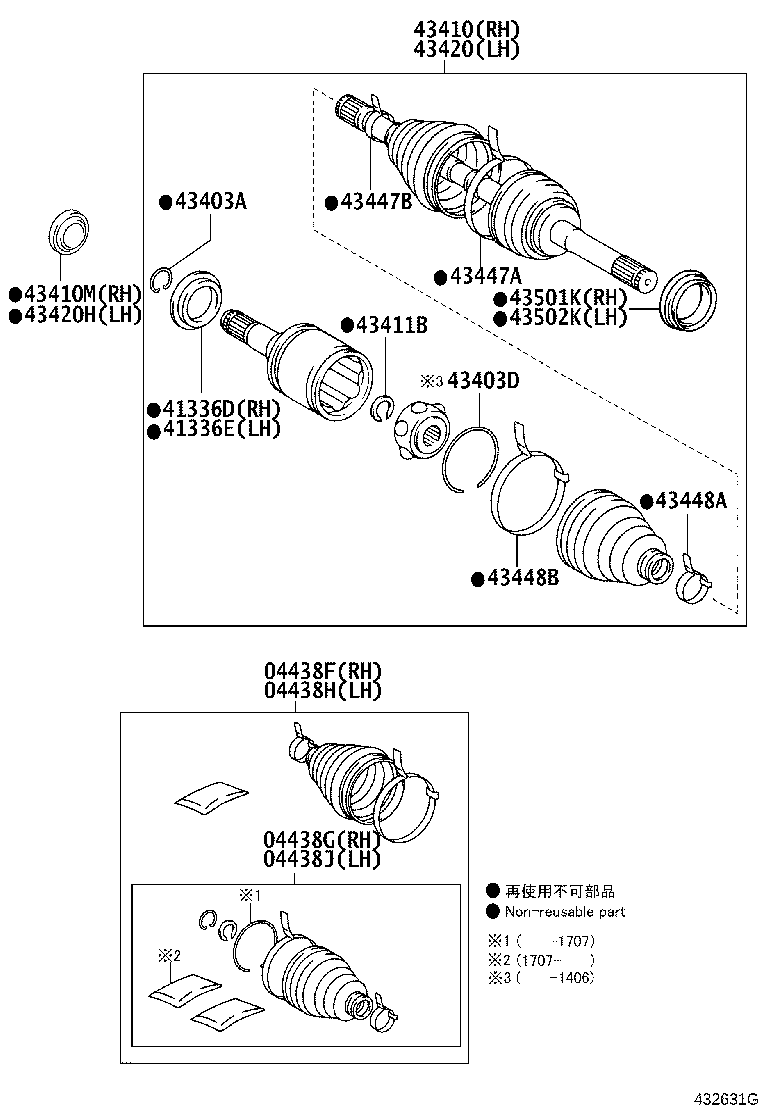 43410(RH)
43420(LH)

●43403A

●43447B

●43447A

●43410M(RH)
●43420H(LH)

●43501K(RH)
●43502K(LH)

●43411B

※3 43403D

●41336D(RH)
●41336E(LH)

●43448A

●43448B

04438F(RH)
04438H(LH)

04438G(RH)
04438J(LH)

※1

※2

● 再使用不可部品
● Non-reusable part

※1 (　　-1707)
※2 (1707-　　)
※3 (　　-1406)

432631G