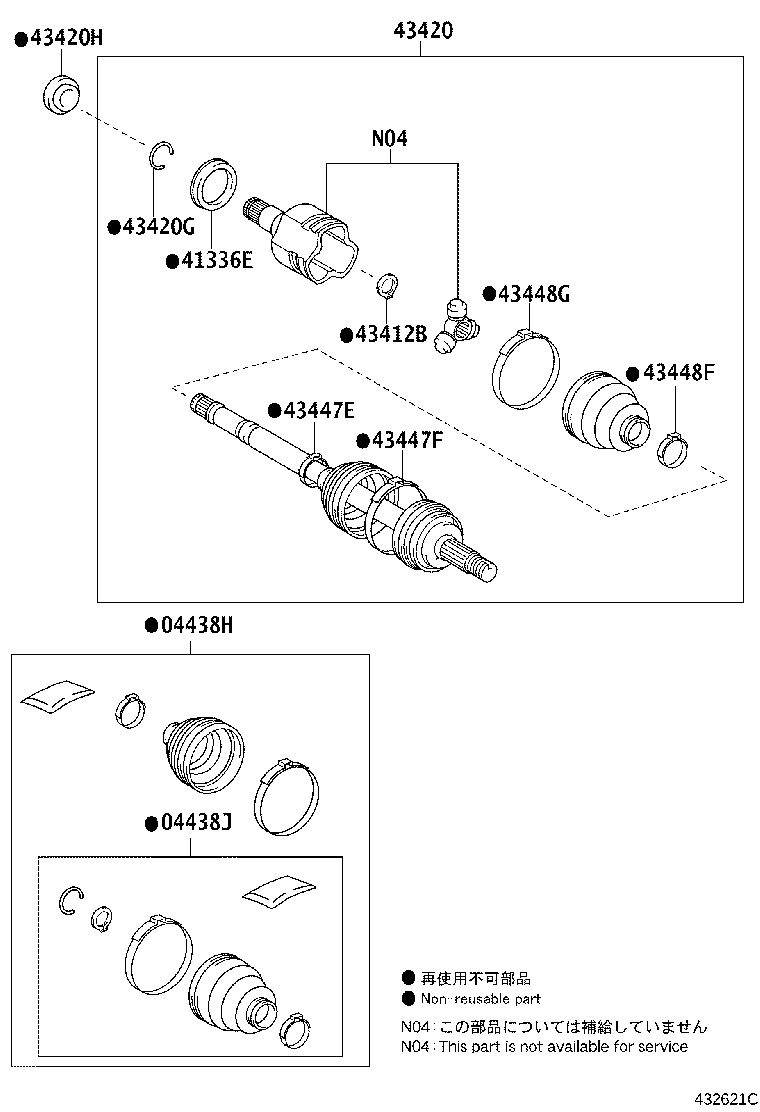 ●43420H
43420
N04
●43420G
●41336E
●43412B
●43448G
●43448F
●43447E
●43447F
●04438H
●04438J
● 再使用不可部品
● Non-reusable part
N04：この部品については補給していません
N04：This part is not available for service
432621C