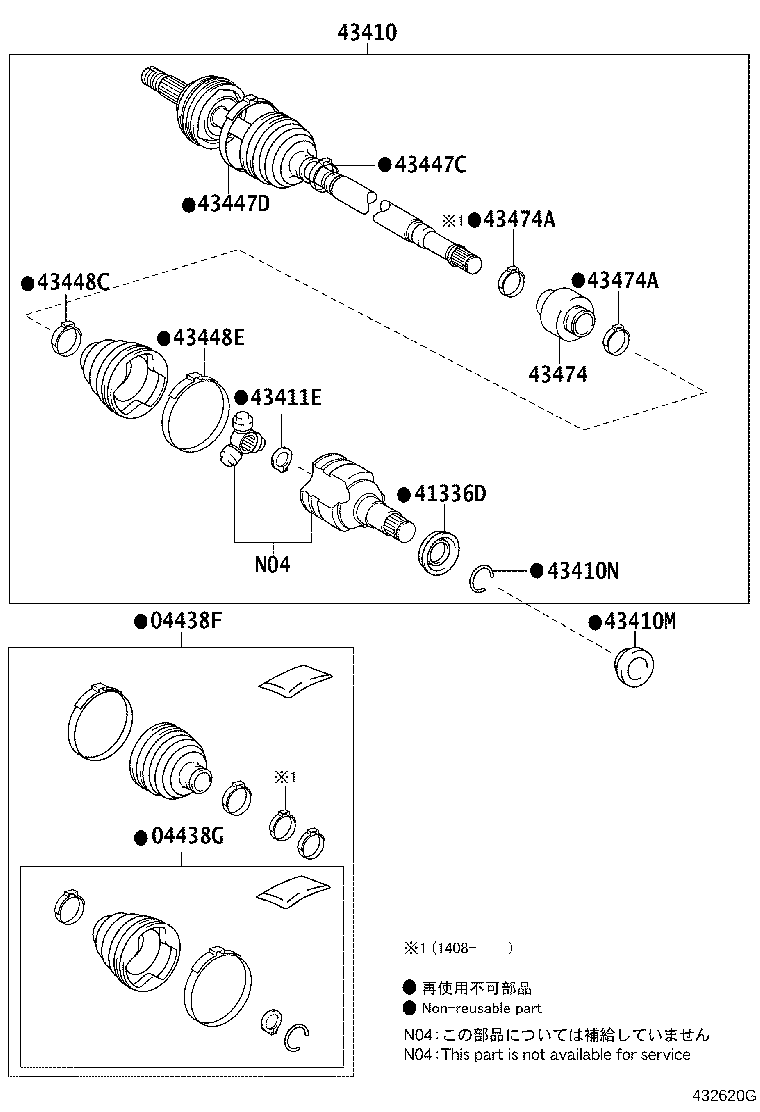 43410

●43447C

●43447D

※1 ●43474A

●43448C

●43474A

●43448E

43474

●43411E

●41336D

N04

●43410N

●04438F

●43410M

※1

●04438G

※1 (1408-    )

● 再使用不可部品
● Non-reusable part
N04:この部品については補給していません
N04:This part is not available for service

432620G