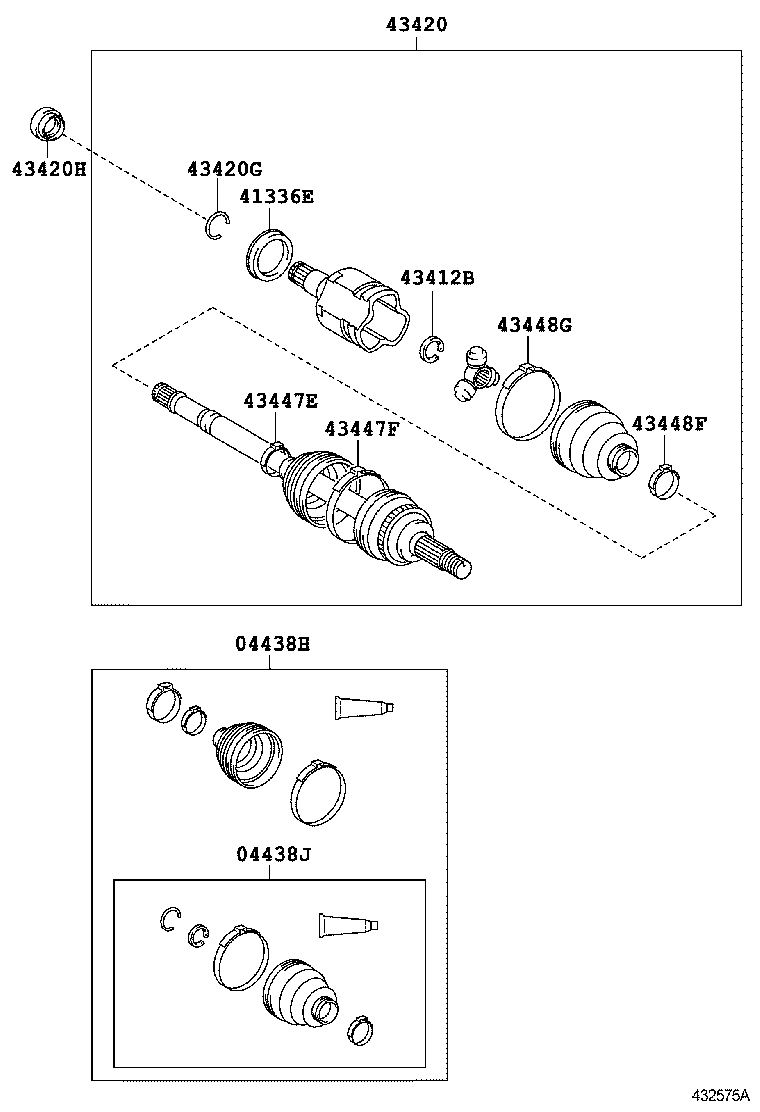 43420
43420H
43420G
41336E
43412B
43448G
43447E
43447F
43448F
04438H
04438J
432575A