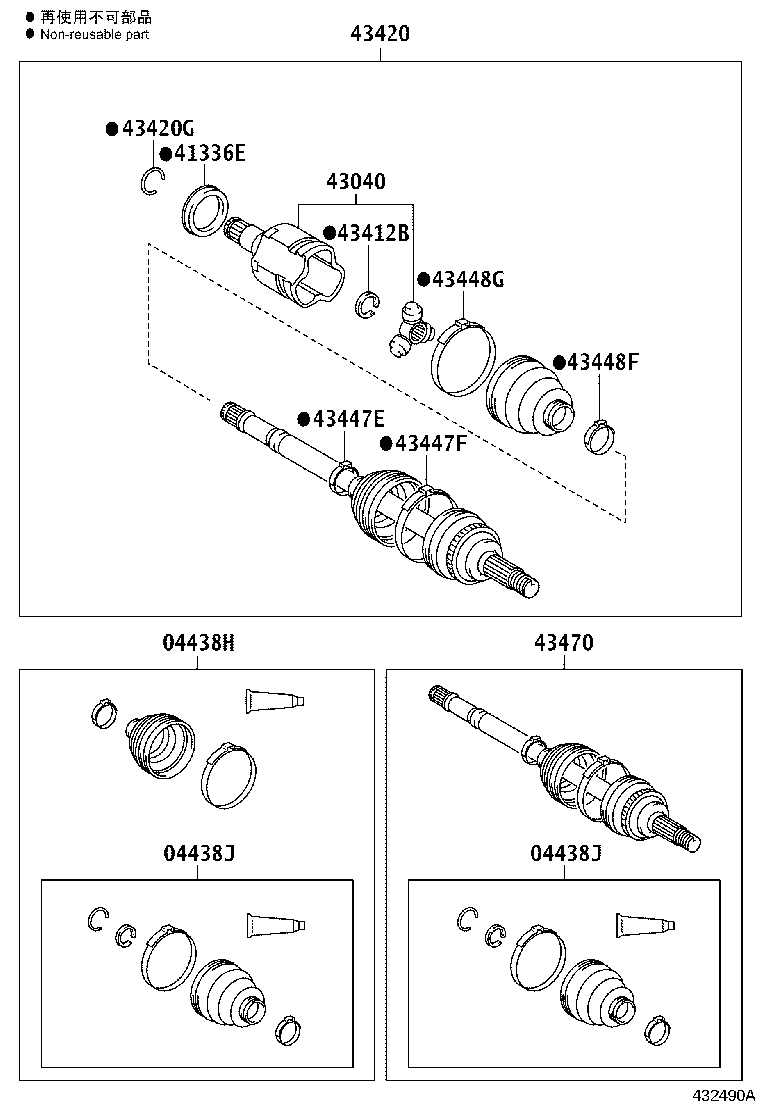 ● 再使用不可部品
● Non-reusable part

43420

●43420G
●41336E
43040
●43412B
●43448G
●43448F
●43447E
●43447F

04438H
43470
04438J
04438J

432490A