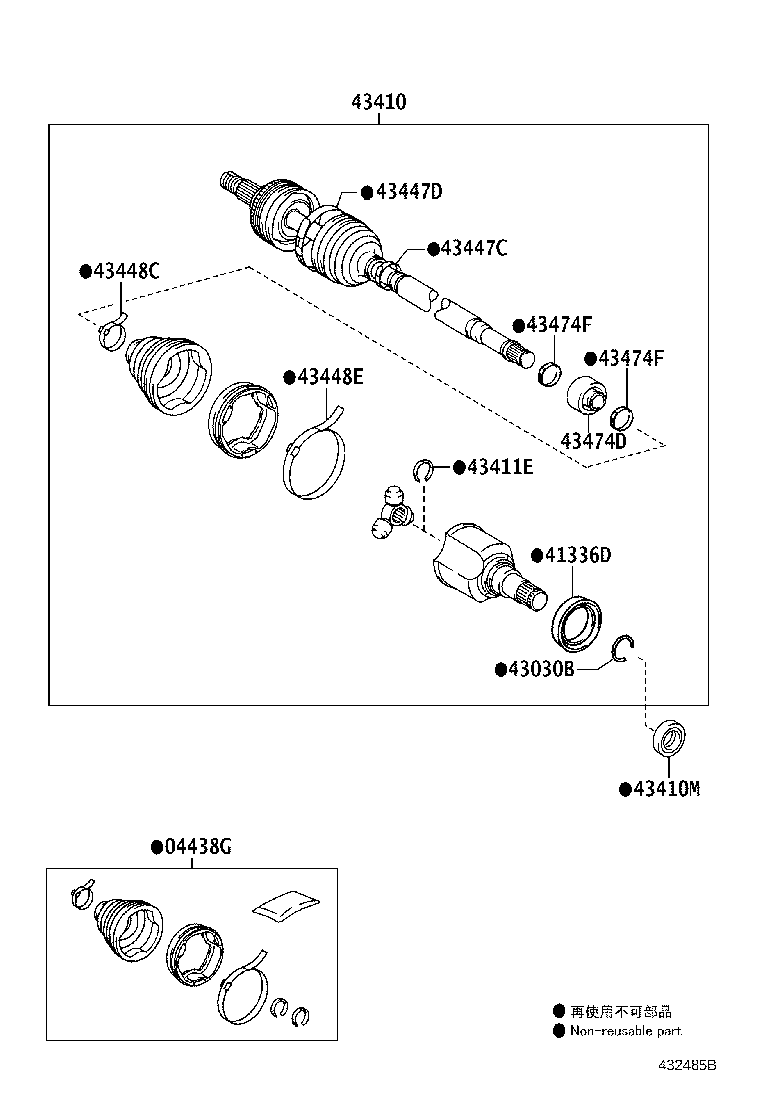 43410

●43447D

●43447C

●43448C

●43474F

●43474F

●43448E

43474D

●43411E

●41336D

●43030B

●43410M

●04438G

● 再使用不可部品
● Non-reusable part

432485B