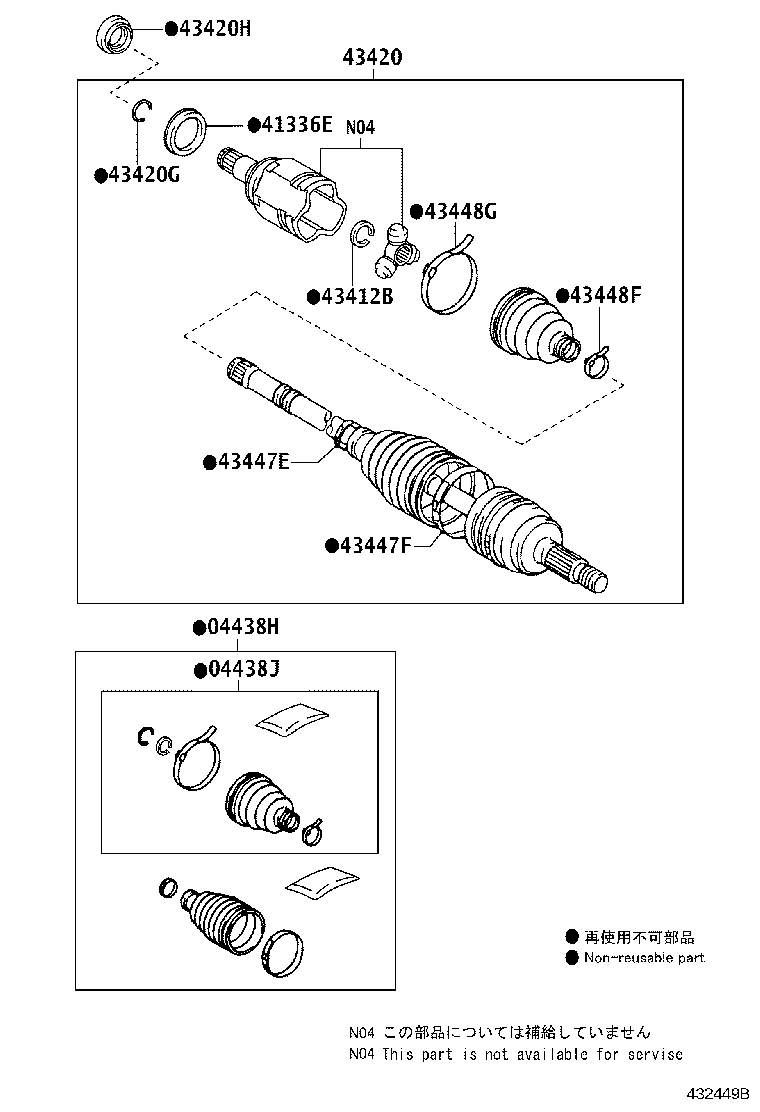 ●43420H

43420

●41336E

N04

●43420G

●43448G

●43412B

●43448F

●43447E

●43447F

●04438H

●04438J

● 再使用不可部品
● Non-reusable part

N04 この部品については補給していません
N04 This part is not available for servise

432449B