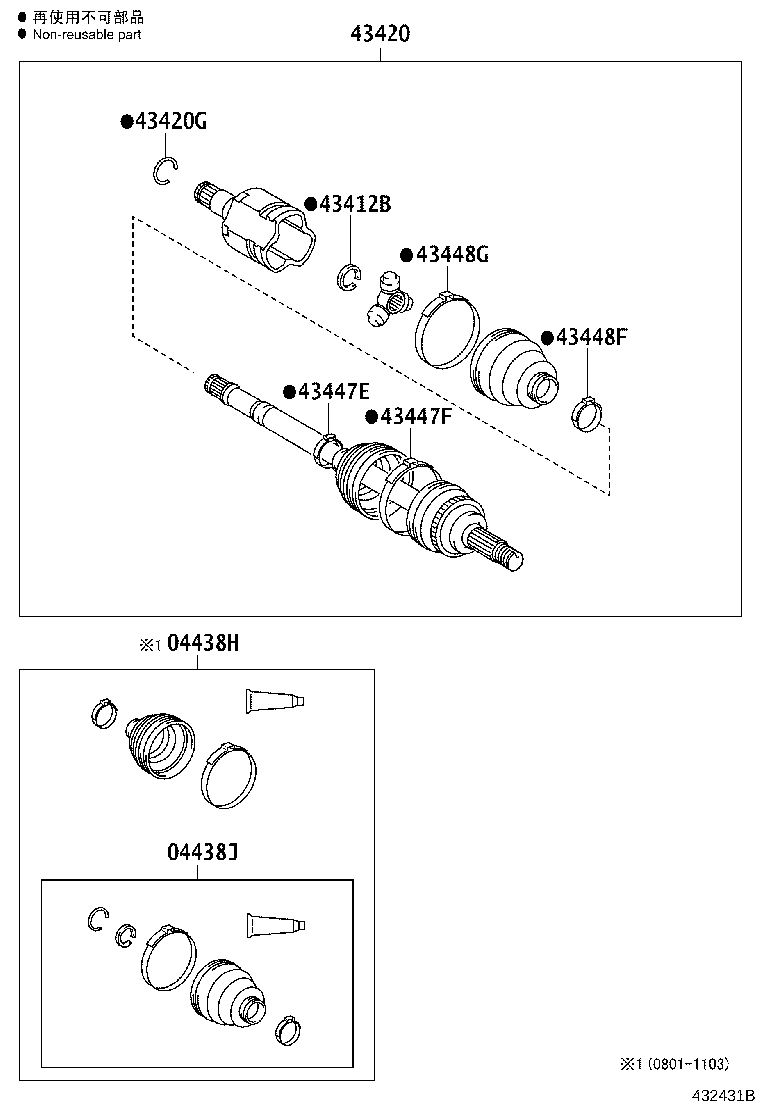 ● 再使用不可部品
● Non-reusable part

43420

●43420G
●43412B
●43448G
●43448F
●43447E
●43447F

※1 04438H

04438J

※1 (0801-1103)

432431B