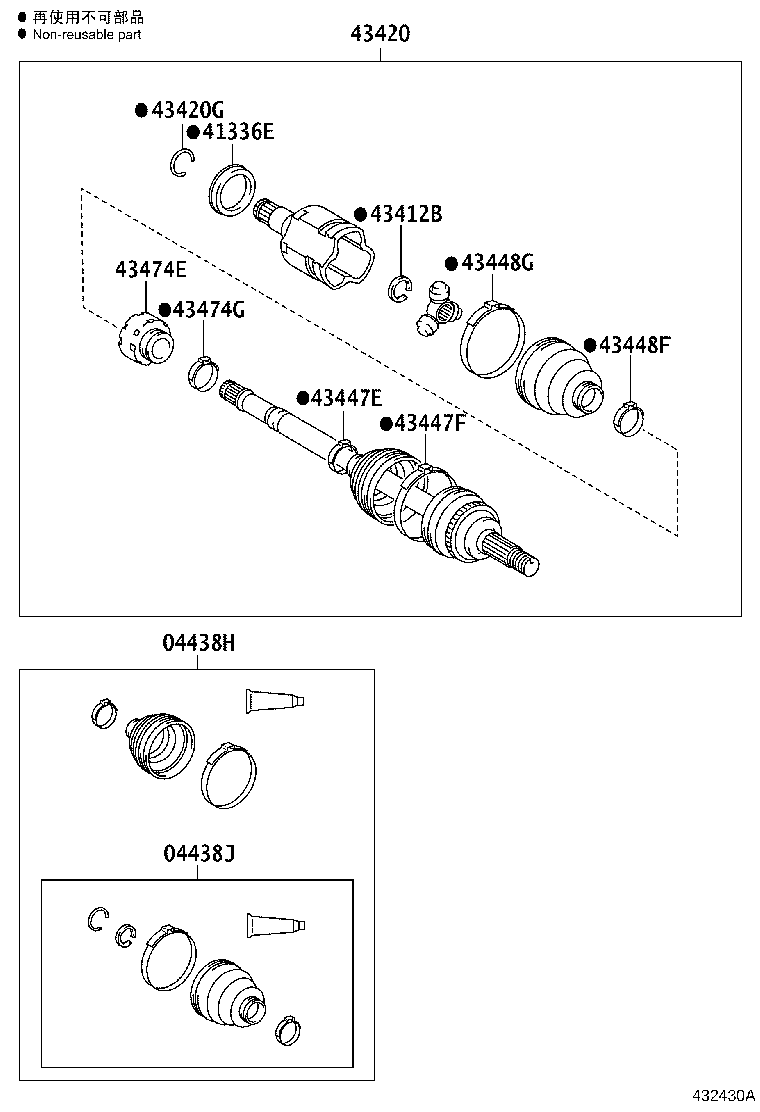 ● 再使用不可部品
● Non-reusable part

43420

●43420G
●41336E
●43412B
●43448G
43474E
●43474G
●43448F
●43447E
●43447F

04438H

04438J

432430A